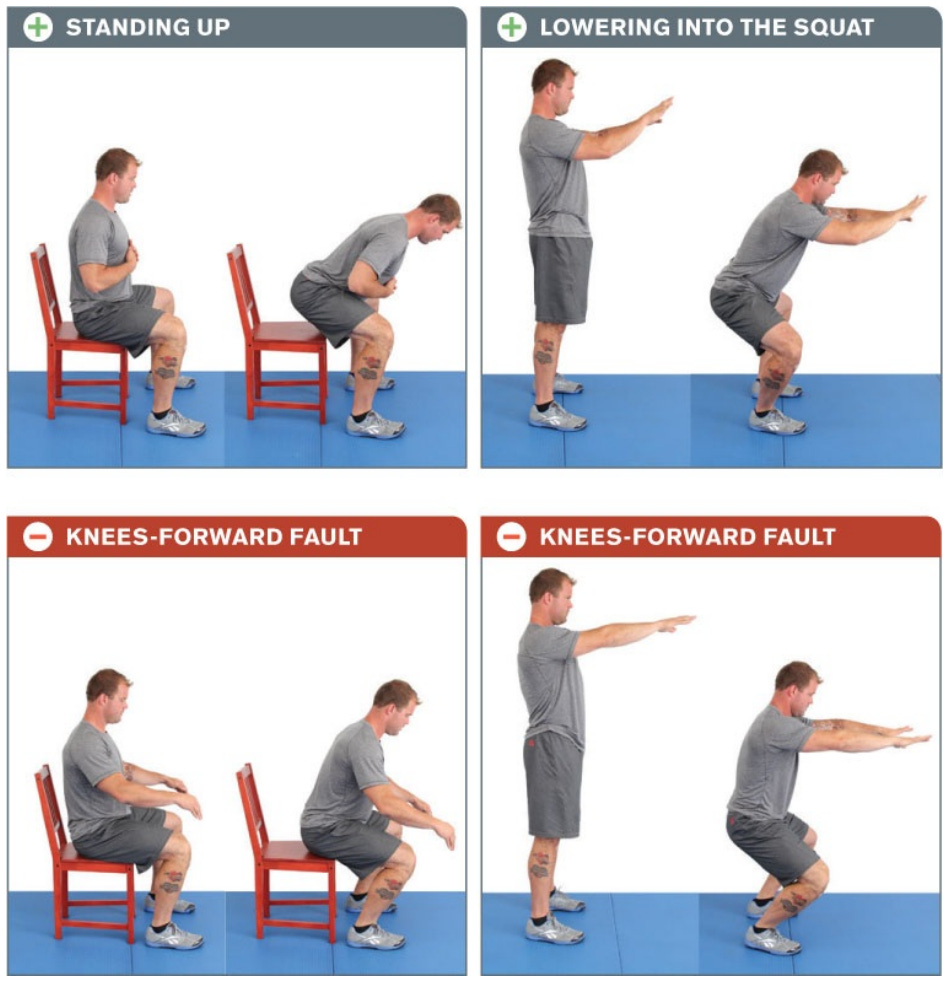 STANDING UP

LOWERING INTO THE SQUAT

KNEES-FORWARD FAULT

KNEES-FORWARD FAULT