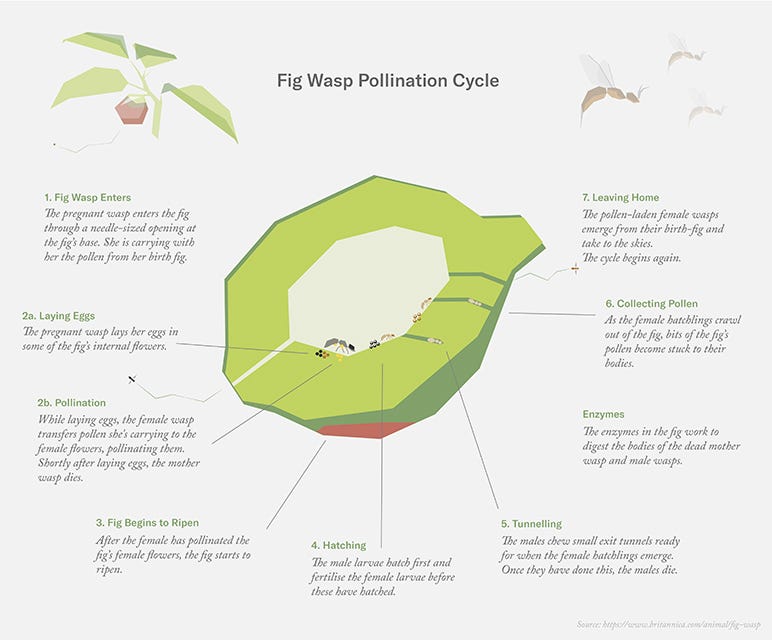 Fig Wasp Pollination Cycle

1. Fig Wasp Enters
The pregnant wasp enters the fig through a needle-sized opening at the fig's base. She is carrying with her the pollen from her birth fig.

2a. Laying Eggs
The pregnant wasp lays her eggs in some of the fig's internal flowers.

2b. Pollination
While laying eggs, the female wasp transfers pollen she's carrying to the female flowers, pollinating them. Shortly after laying eggs, the mother wasp dies.

3. Fig Begins to Ripen
After the female has pollinated the fig's female flowers, the fig starts to ripen.

4. Hatching
The male larvae hatch first and fertilise the female larvae before these have hatched.

5. Tunnelling
The males chew small exit tunnels ready for when the female hatchlings emerge. Once they have done this, the males die.

Enzymes
The enzymes in the fig work to digest the bodies of the dead mother wasp and male wasps.

6. Collecting Pollen
As the female hatchlings crawl out of the fig, bits of the fig's pollen become stuck to their bodies.

7. Leaving Home
The pollen-laden female wasps emerge from their birth-fig and take to the skies.
The cycle begins again.

Source: https://www.britannica.com/animal/fig-wasp