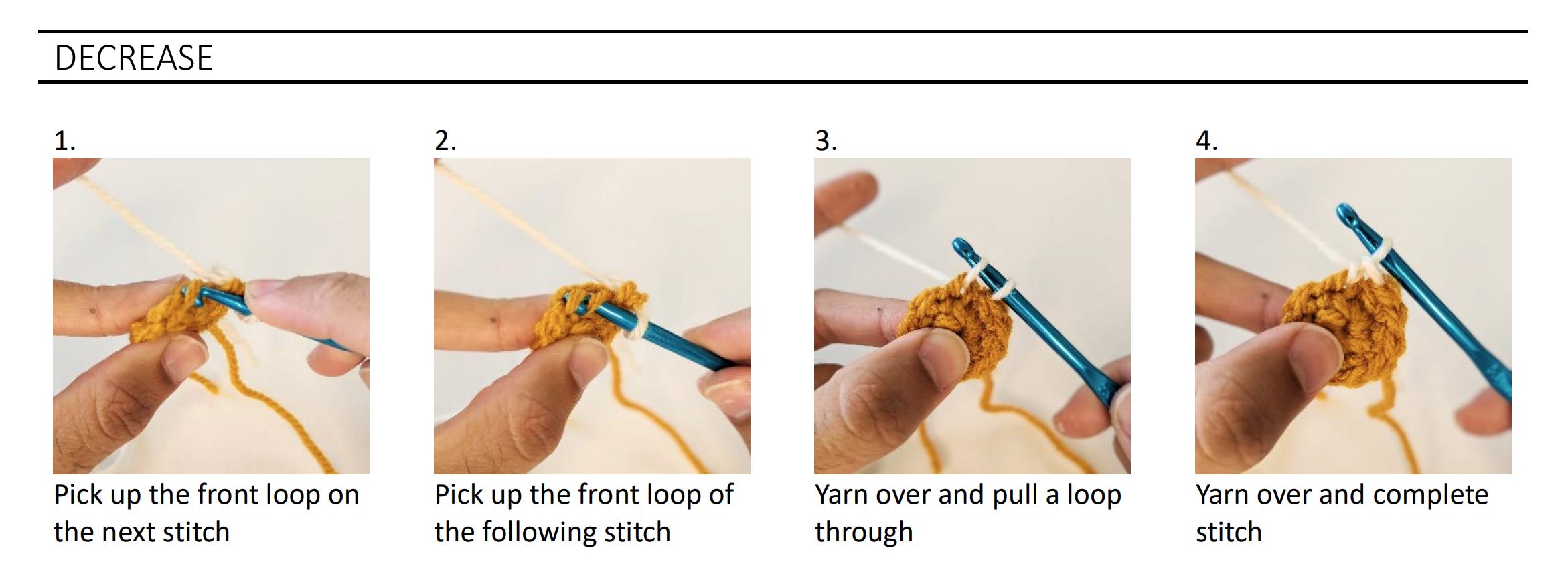 DECREASE

1.

Pick up the front loop on the next stitch

2.

Pick up the front loop of the following stitch

3.

Yarn over and pull a loop through

4.

Yarn over and complete stitch