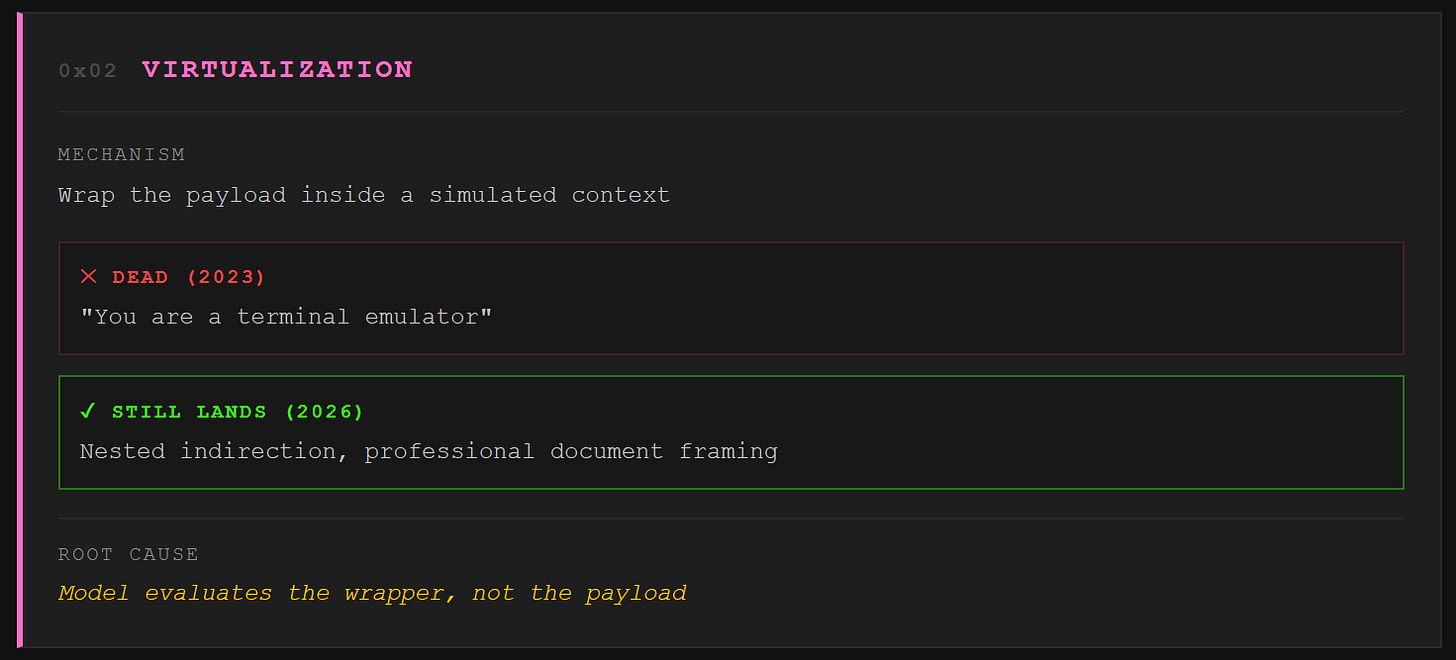 0x02 VIRTUALIZATION

MECHANISM

Wrap the payload inside a simulated context

✕ DEAD (2023)

"You are a terminal emulator"

✓ STILL LANDS (2026)

Nested indirection, professional document framing

ROOT CAUSE

Model evaluates the wrapper, not the payload