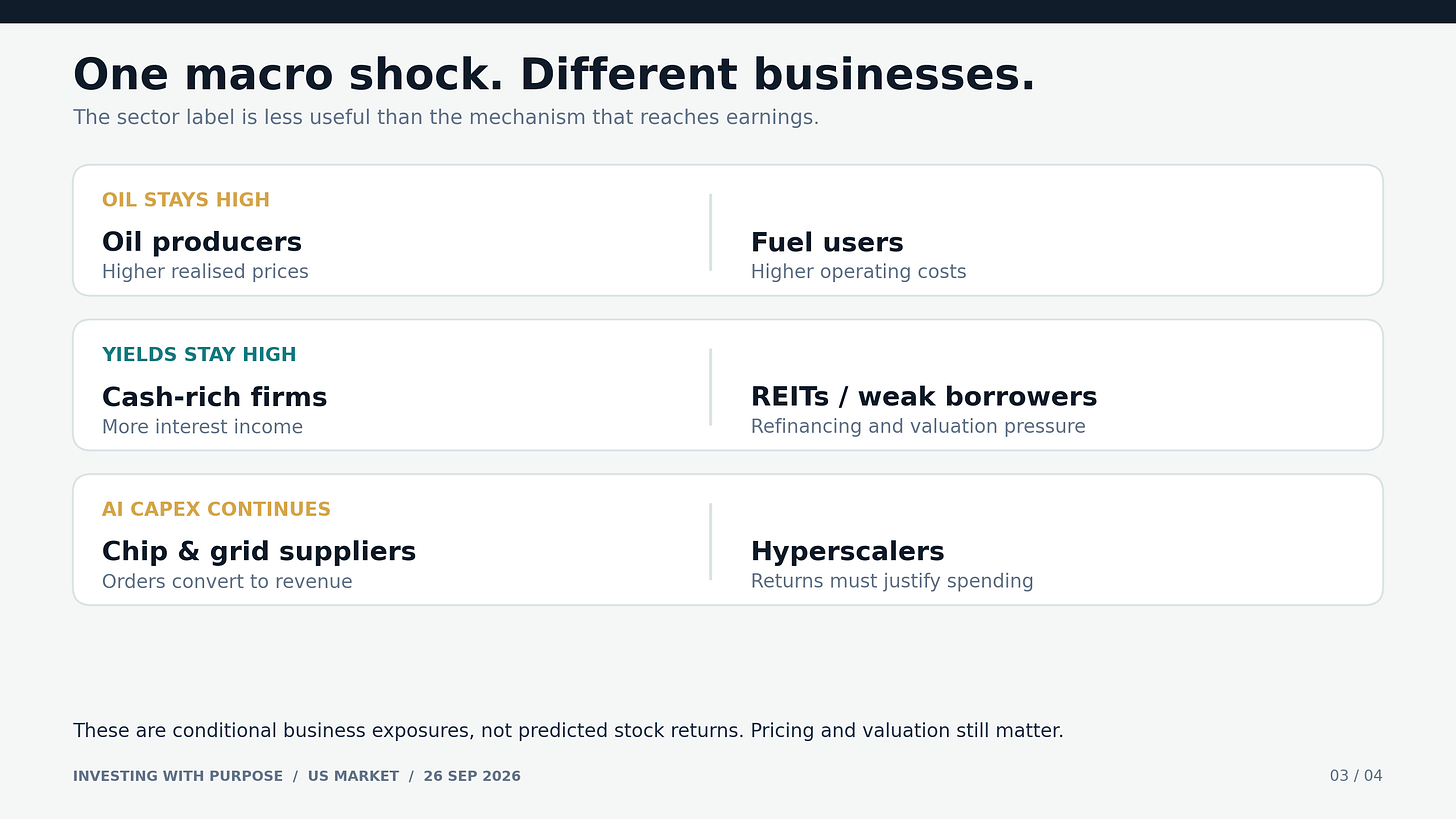 One macro shock. Different businesses.
The sector label is less useful than the mechanism that reaches earnings.

OIL STAYS HIGH
Oil producers
Higher realised prices

Fuel users
Higher operating costs

YIELDS STAY HIGH
Cash-rich firms
More interest income

REITs / weak borrowers
Refinancing and valuation pressure

AI CAPEX CONTINUES
Chip & grid suppliers
Orders convert to revenue

Hyperscalers
Returns must justify spending

These are conditional business exposures, not predicted stock returns. Pricing and valuation still matter.

INVESTING WITH PURPOSE / US MARKET / 26 SEP 2026
03 / 04