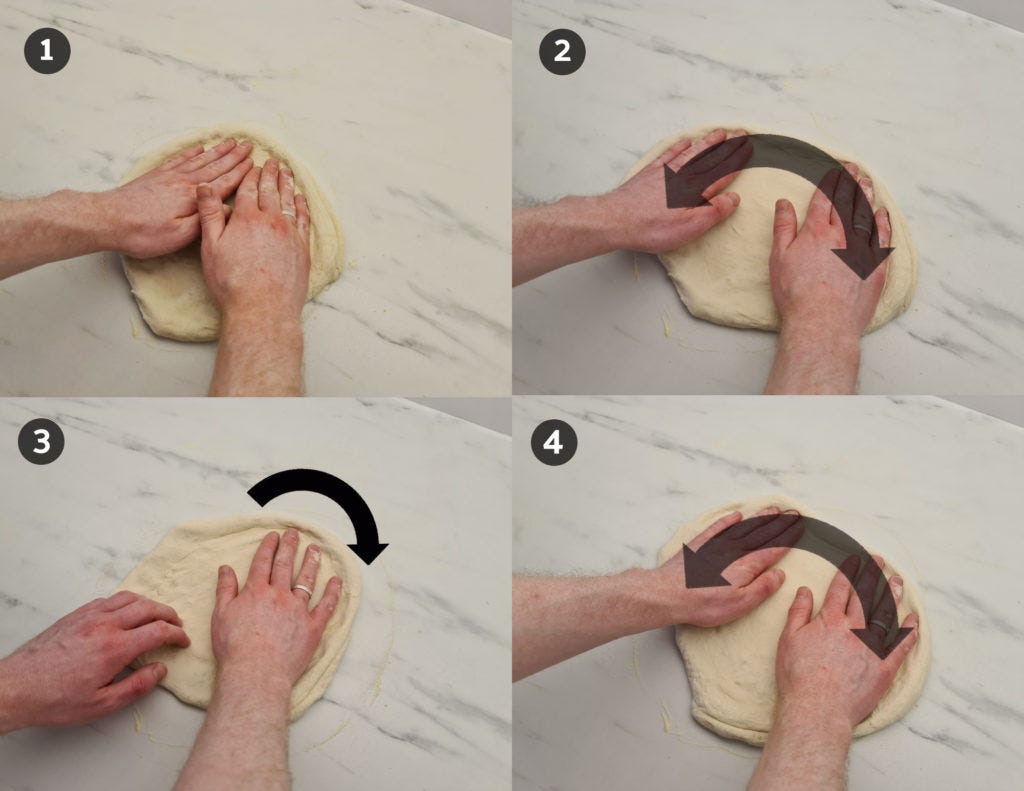 1

2

3

4