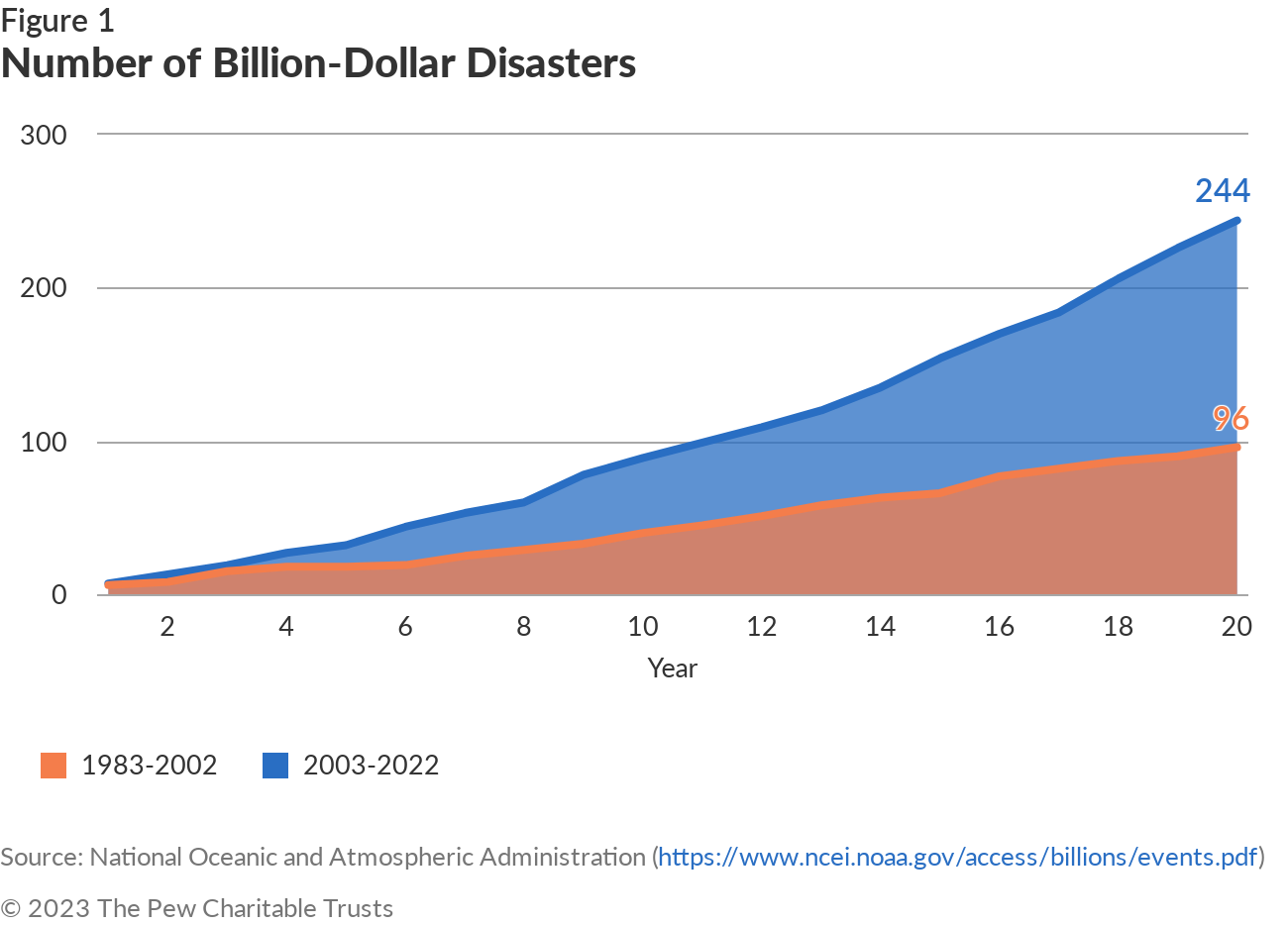 Figure 1
Number of Billion-Dollar Disasters

300
200
100
0

244
96

2 4 6 8 10 12 14 16 18 20
Year

1983-2002
2003-2022

Source: National Oceanic and Atmospheric Administration (https://www.ncei.noaa.gov/access/billions/events.pdf)

© 2023 The Pew Charitable Trusts