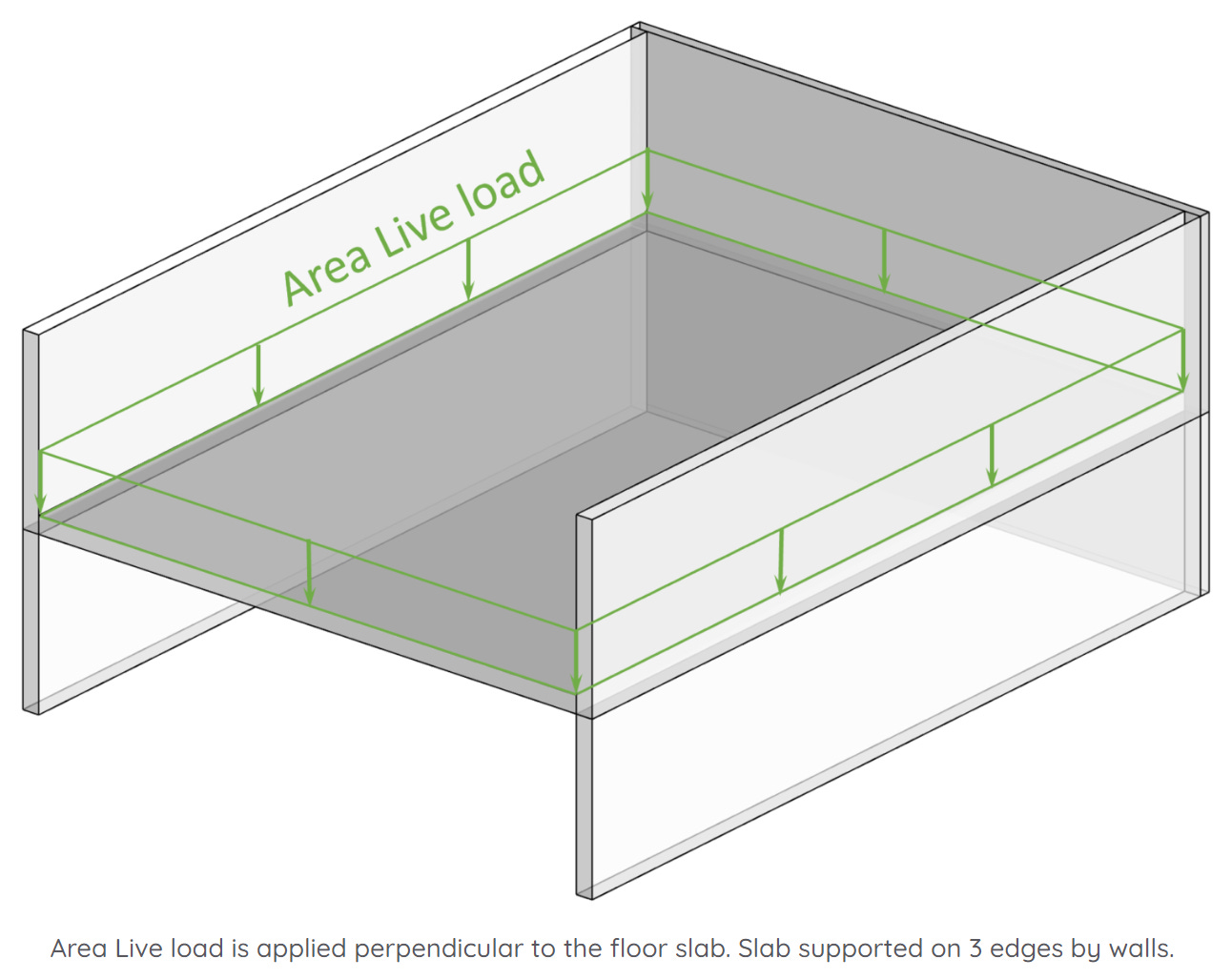 Area Live load

Area Live load is applied perpendicular to the floor slab. Slab supported on 3 edges by walls.