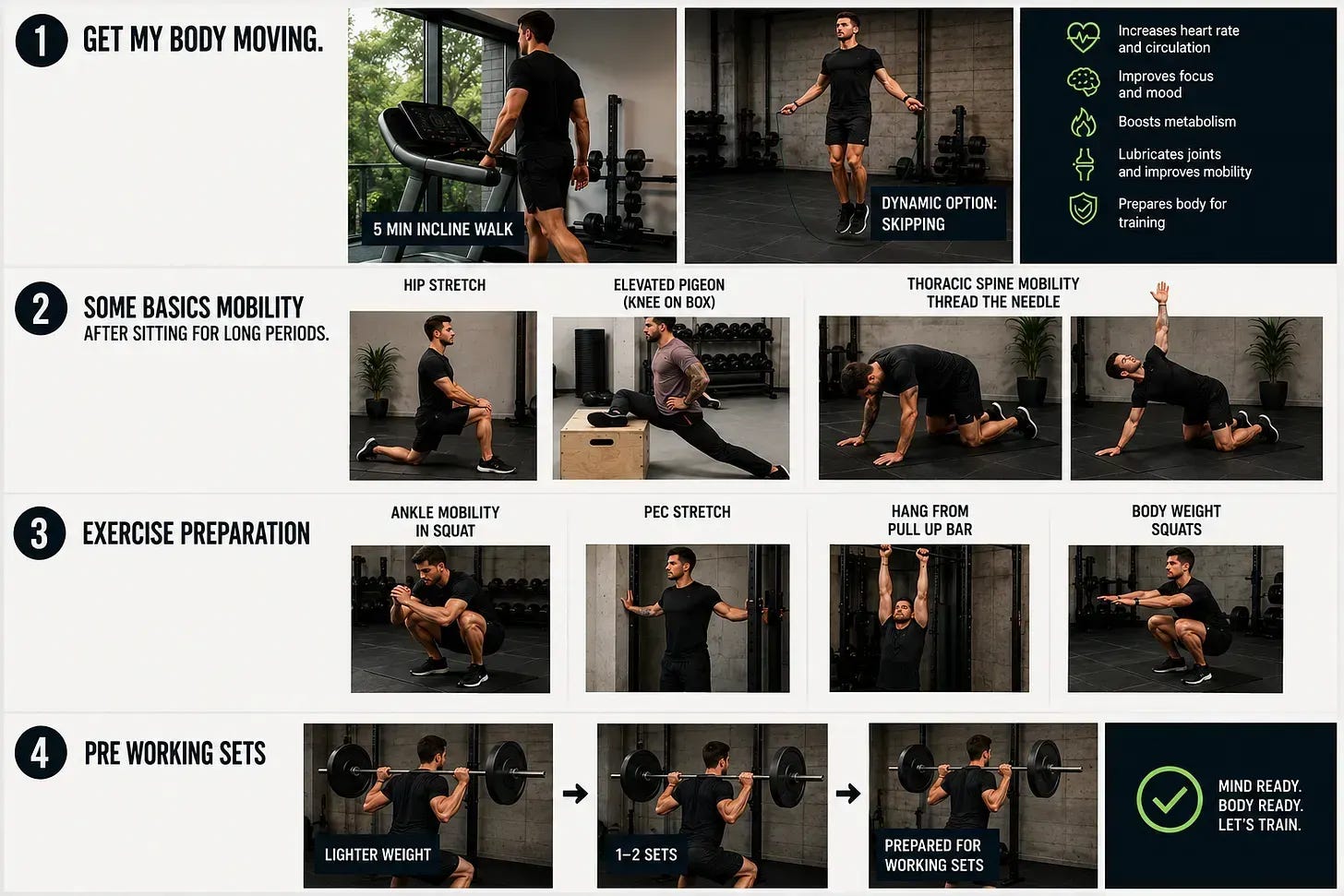 1 GET MY BODY MOVING.

5 MIN INCLINE WALK

DYNAMIC OPTION: SKIPPING

Increases heart rate and circulation

Improves focus and mood

Boosts metabolism

Lubricates joints and improves mobility

Prepares body for training

2 SOME BASICS MOBILITY AFTER SITTING FOR LONG PERIODS.

HIP STRETCH

ELEVATED PIGEON (KNEE ON BOX)

THORACIC SPINE MOBILITY THREAD THE NEEDLE

3 EXERCISE PREPARATION

ANKLE MOBILITY IN SQUAT

PEC STRETCH

HANG FROM PULL UP BAR

BODY WEIGHT SQUATS

4 PRE WORKING SETS

LIGHTER WEIGHT

1–2 SETS

PREPARED FOR WORKING SETS

MIND READY. BODY READY. LET'S TRAIN.