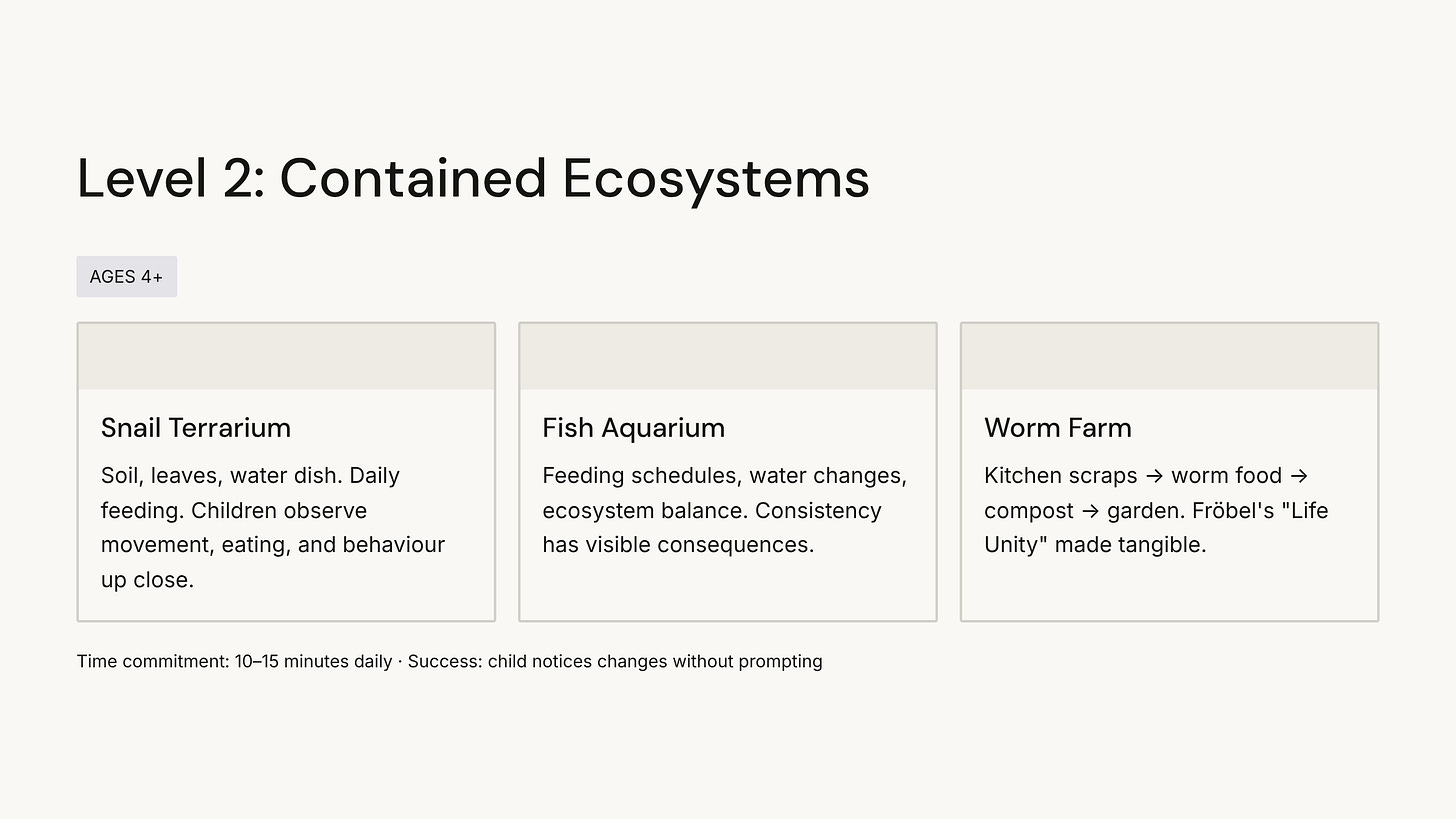 Level 2: Contained Ecosystems

AGES 4+

Snail Terrarium

Soil, leaves, water dish. Daily feeding. Children observe movement, eating, and behaviour up close.

Fish Aquarium

Feeding schedules, water changes, ecosystem balance. Consistency has visible consequences.

Worm Farm

Kitchen scraps → worm food → compost → garden. Fröbel's "Life Unity" made tangible.

Time commitment: 10–15 minutes daily · Success: child notices changes without prompting