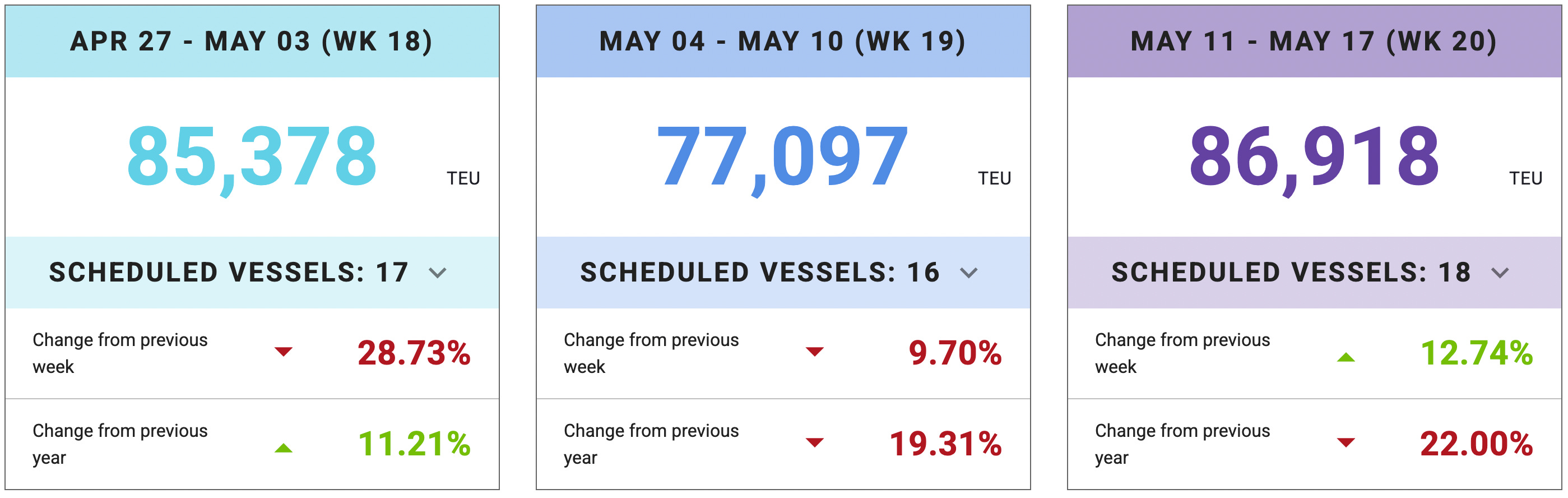 APR 27 - MAY 03 (WK 18)

85,378 TEU

SCHEDULED VESSELS: 17

Change from previous week 28.73%

Change from previous year 11.21%

MAY 04 - MAY 10 (WK 19)

77,097 TEU

SCHEDULED VESSELS: 16

Change from previous week 9.70%

Change from previous year 19.31%

MAY 11 - MAY 17 (WK 20)

86,918 TEU

SCHEDULED VESSELS: 18

Change from previous week 12.74%

Change from previous year 22.00%