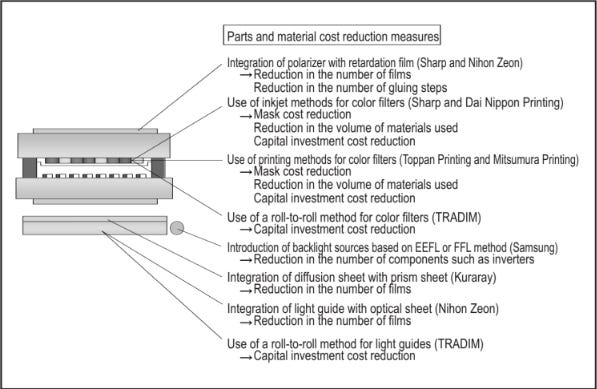 Parts and material cost reduction measures

Integration of polarizer with retardation film (Sharp and Nihon Zeon)
→Reduction in the number of films
Reduction in the number of gluing steps

Use of inkjet methods for color filters (Sharp and Dai Nippon Printing)
→Mask cost reduction
Reduction in the volume of materials used
Capital investment cost reduction

Use of printing methods for color filters (Toppan Printing and Mitsumura Printing)
→Mask cost reduction
Reduction in the volume of materials used
Capital investment cost reduction

Use of a roll-to-roll method for color filters (TRADIM)
→Capital investment cost reduction

Introduction of backlight sources based on EEFL or FFL method (Samsung)
→Reduction in the number of components such as inverters

Integration of diffusion sheet with prism sheet (Kuraray)
→Reduction in the number of films

Integration of light guide with optical sheet (Nihon Zeon)
→Reduction in the number of films

Use of a roll-to-roll method for light guides (TRADIM)
→Capital investment cost reduction