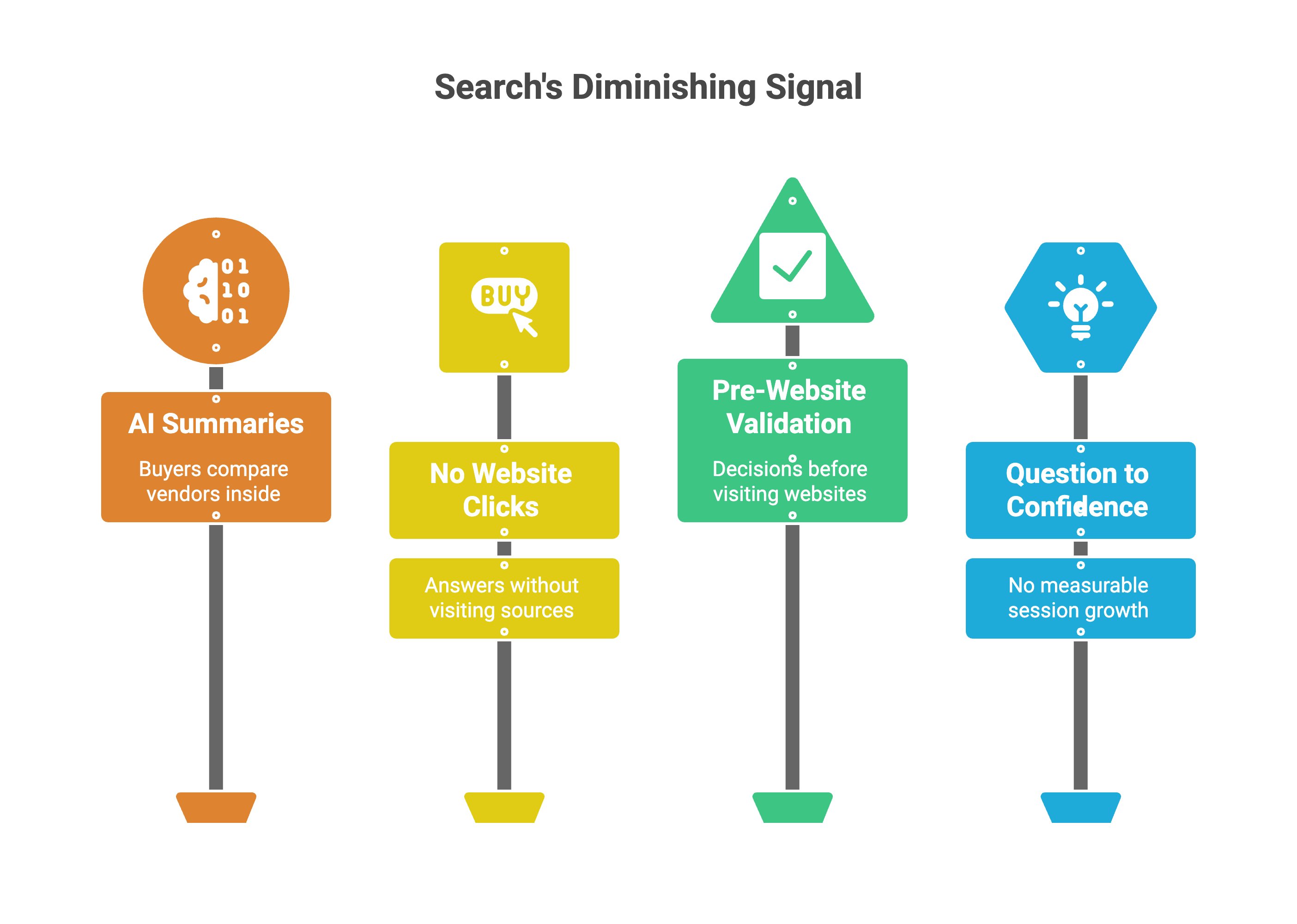 Search's Diminishing Signal

01
10
01

AI Summaries

Buyers compare vendors inside

BUY

No Website Clicks

Answers without visiting sources

Pre-Website Validation

Decisions before visiting websites

Question to Confidence

No measurable session growth