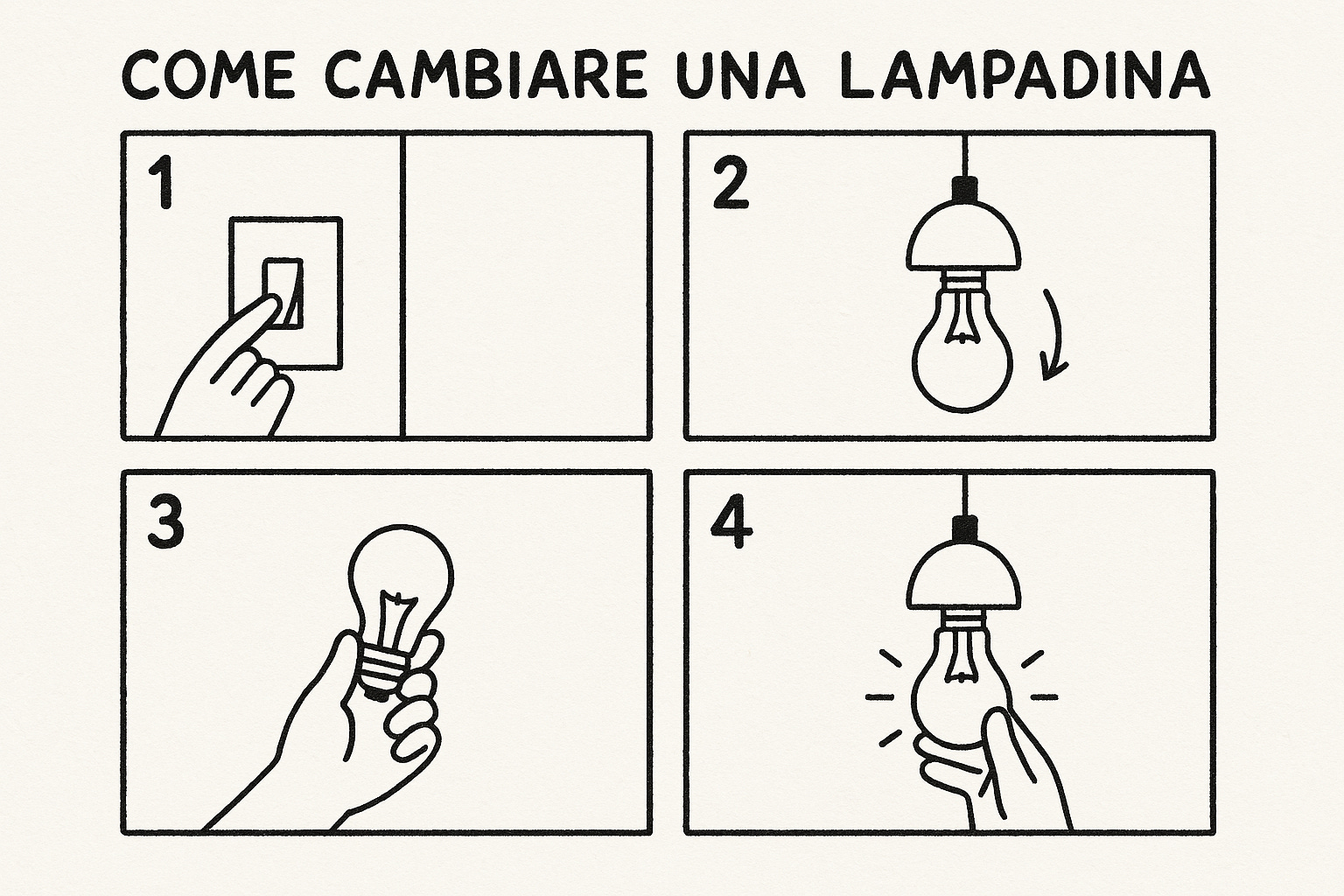 COME CAMBIARE UNA LAMPADINA

1

2

3

4