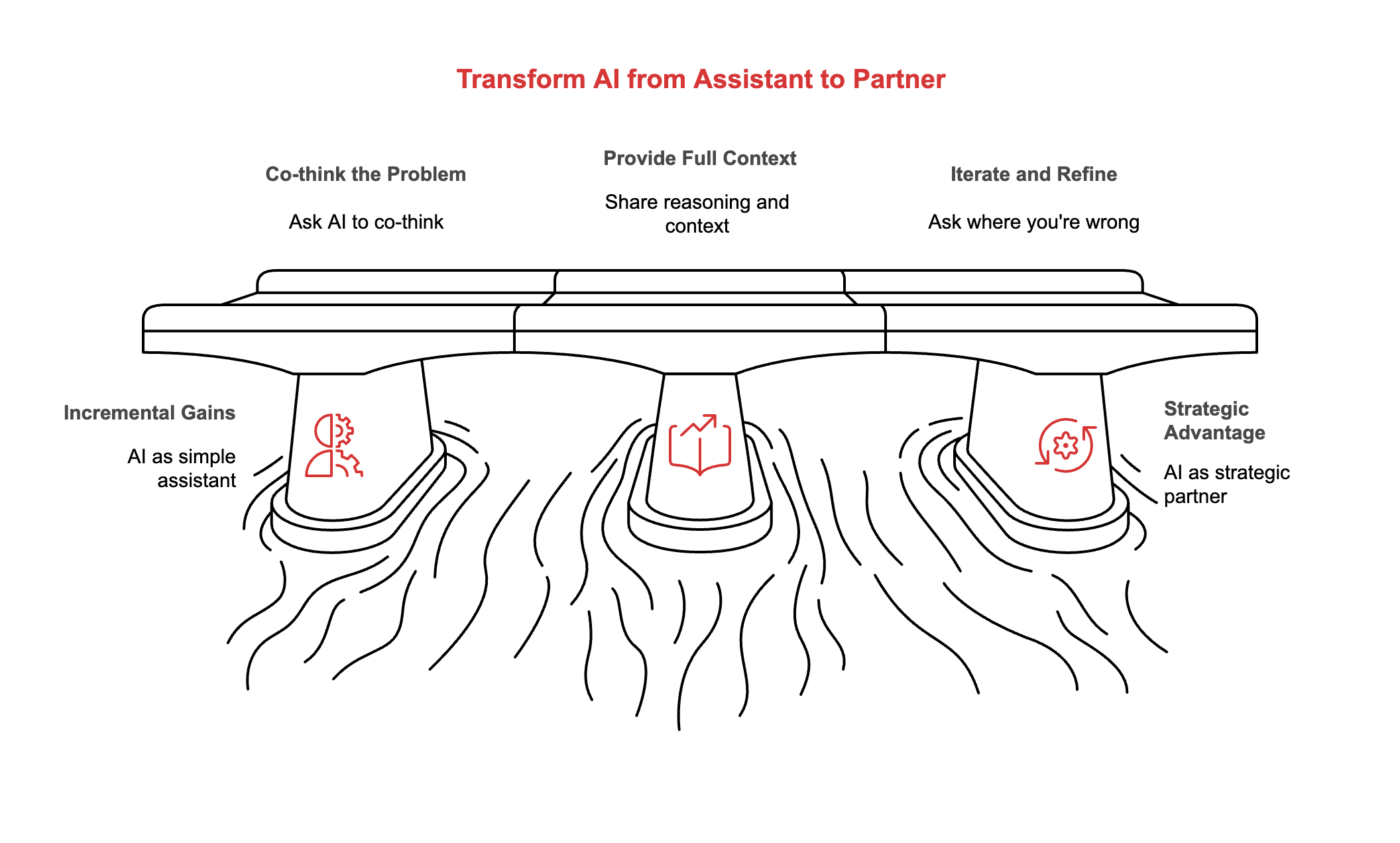 Transform AI from Assistant to Partner

Co-think the Problem

Ask AI to co-think

Provide Full Context

Share reasoning and context

Iterate and Refine

Ask where you're wrong

Incremental Gains

AI as simple assistant

Strategic Advantage

AI as strategic partner