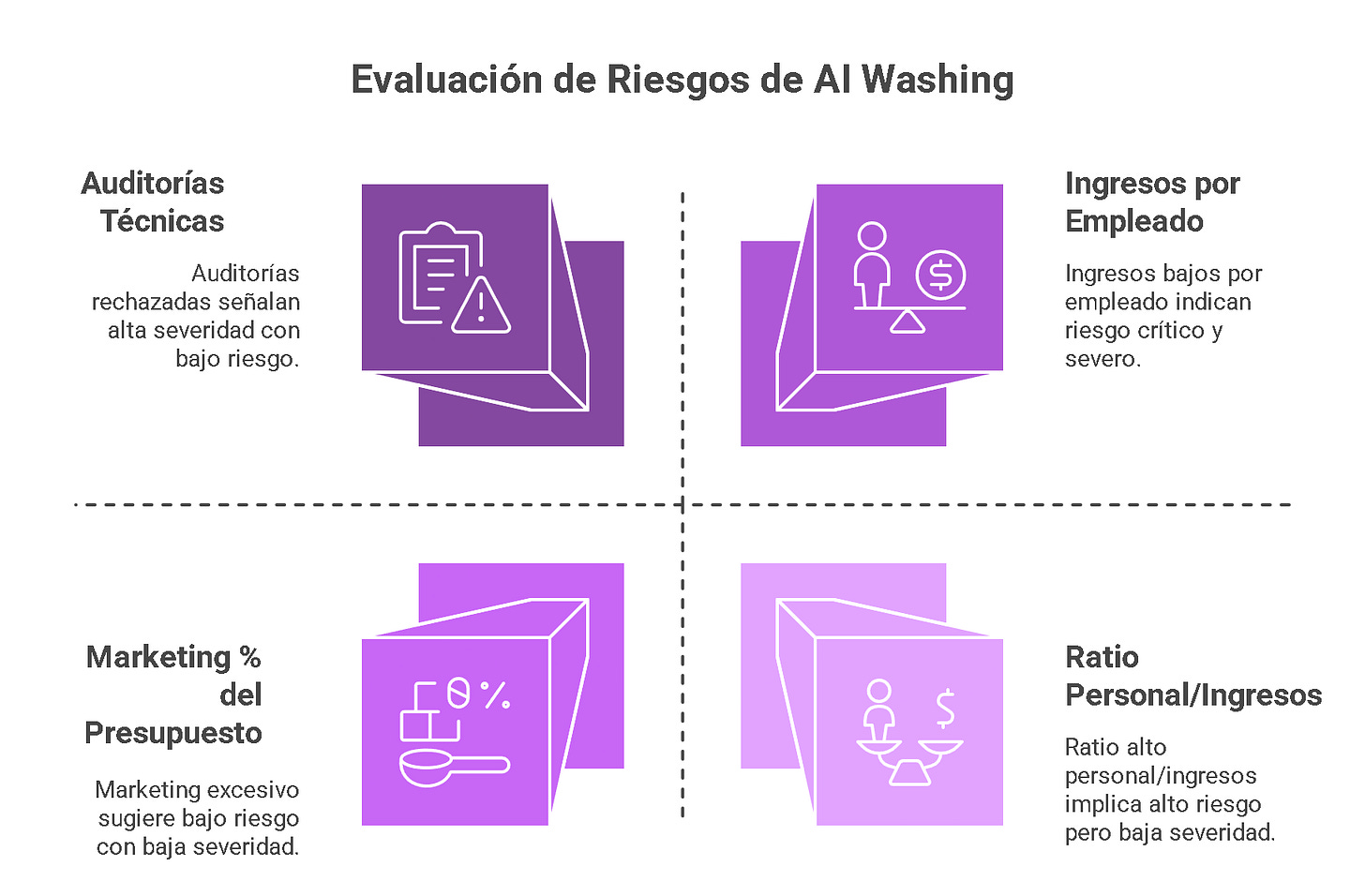 Evaluación de Riesgos de AI Washing

Auditorías Técnicas

Auditorías rechazadas señalan alta severidad con bajo riesgo.

Ingresos por Empleado

Ingresos bajos por empleado indican riesgo crítico y severo.

Marketing % del Presupuesto

Marketing excesivo sugiere bajo riesgo con baja severidad.

Ratio Personal/Ingresos

Ratio alto personal/ingresos implica alto riesgo pero baja severidad.