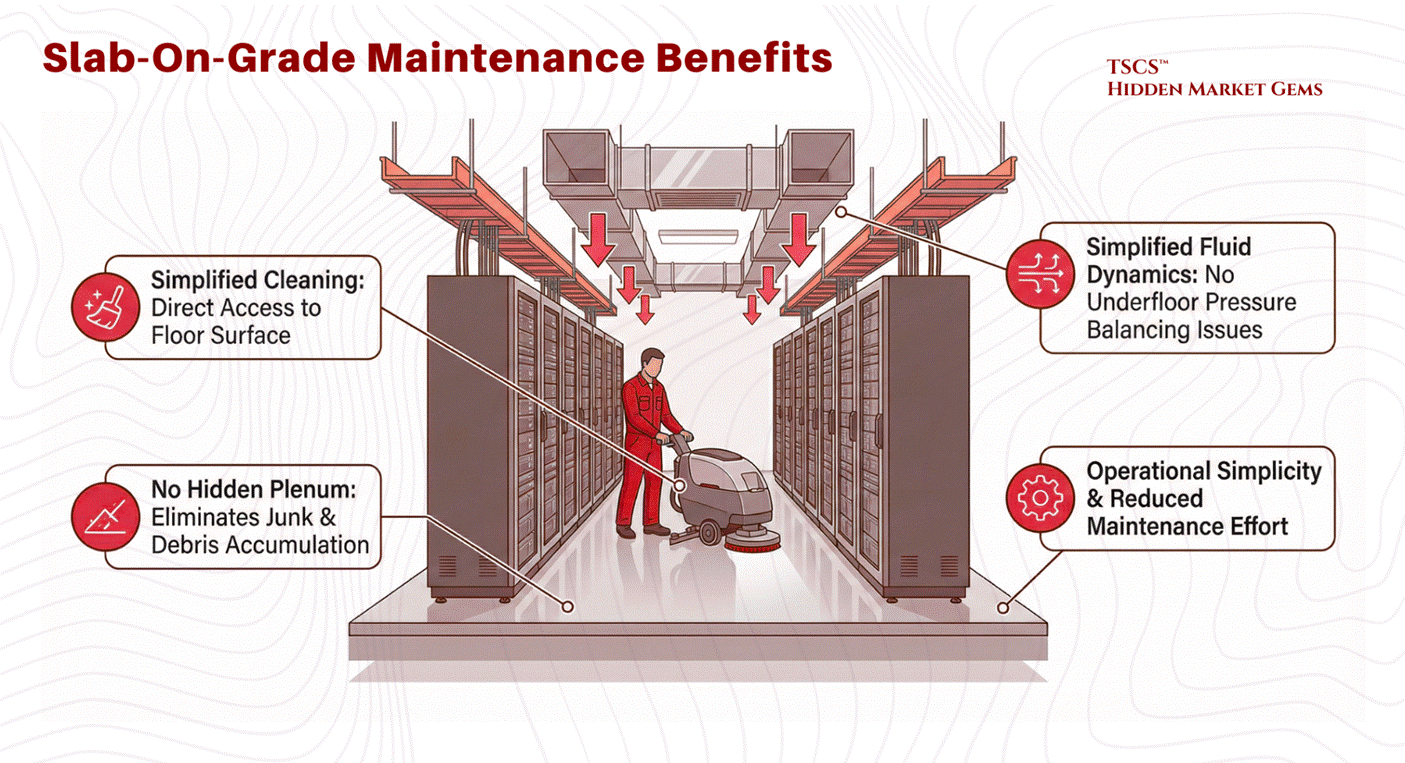 Slab-On-Grade Maintenance Benefits

TSCS™
Hidden Market Gems

Simplified Cleaning: Direct Access to Floor Surface

No Hidden Plenum: Eliminates Junk & Debris Accumulation

Simplified Fluid Dynamics: No Underfloor Pressure Balancing Issues

Operational Simplicity & Reduced Maintenance Effort