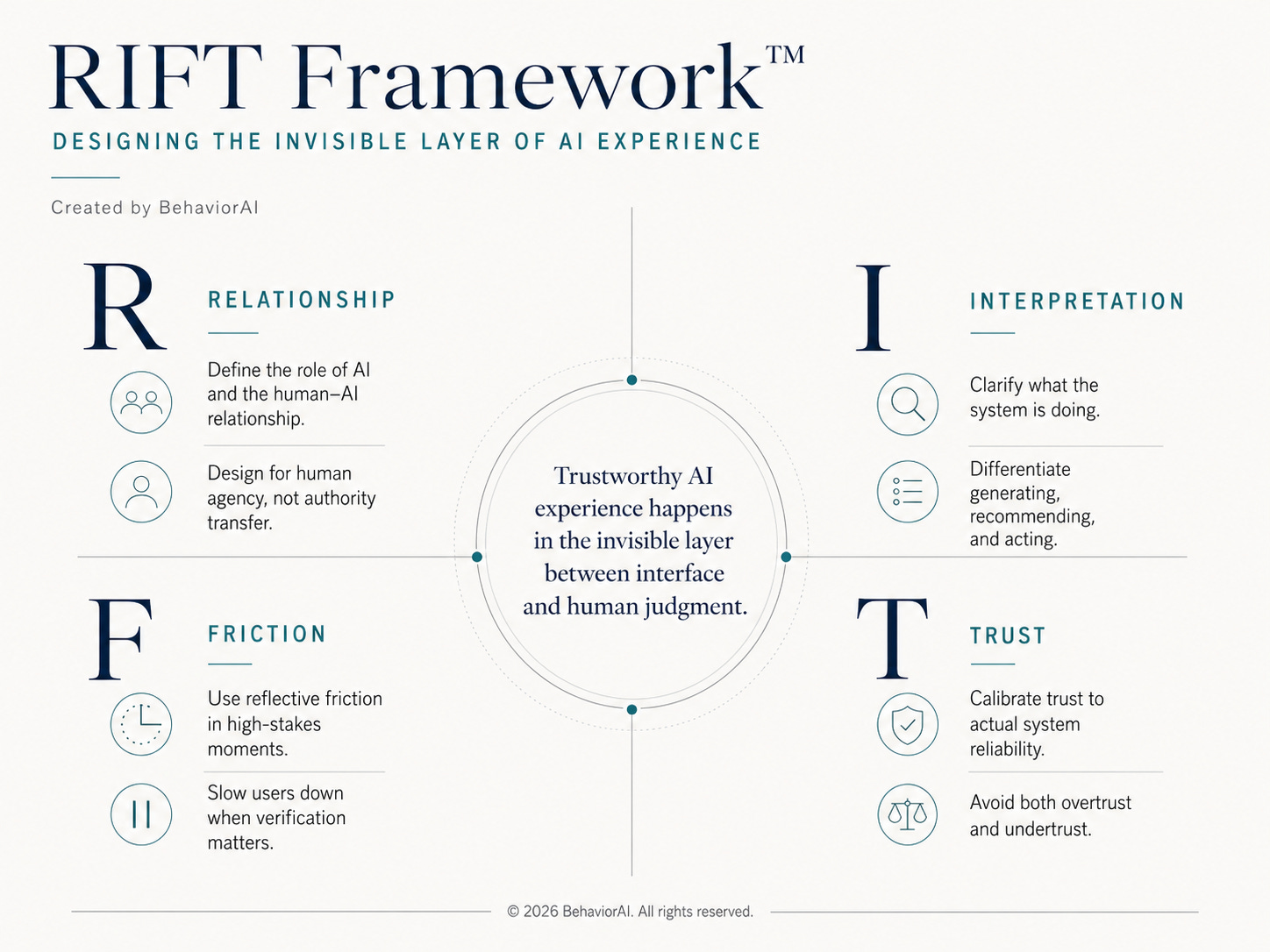 RIFT Framework™

DESIGNING THE INVISIBLE LAYER OF AI EXPERIENCE

Created by BehaviorAI

R

RELATIONSHIP

Define the role of AI and the human–AI relationship.

Design for human agency, not authority transfer.

I

INTERPRETATION

Clarify what the system is doing.

Differentiate generating, recommending, and acting.

Trustworthy AI experience happens in the invisible layer between interface and human judgment.

F

FRICTION

Use reflective friction in high-stakes moments.

Slow users down when verification matters.

T

TRUST

Calibrate trust to actual system reliability.

Avoid both overtrust and undertrust.

© 2026 BehaviorAI. All rights reserved.