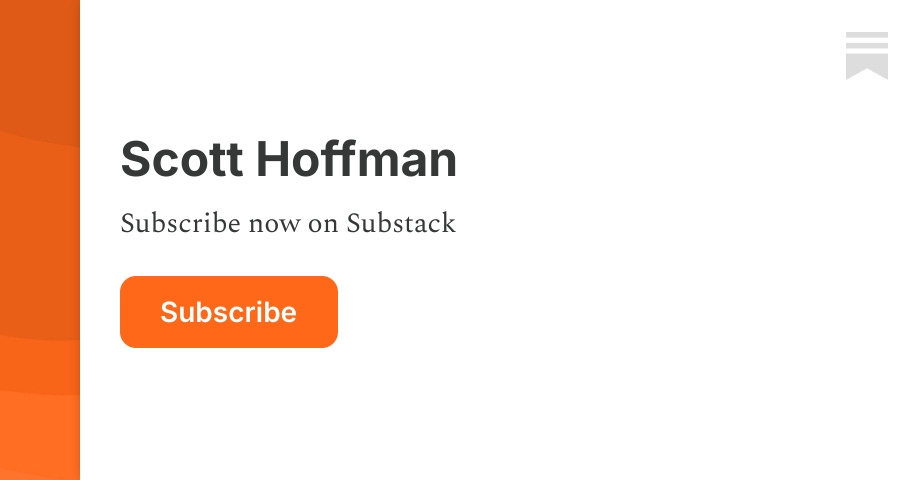 Scott Hoffman

Subscribe now on Substack

Subscribe