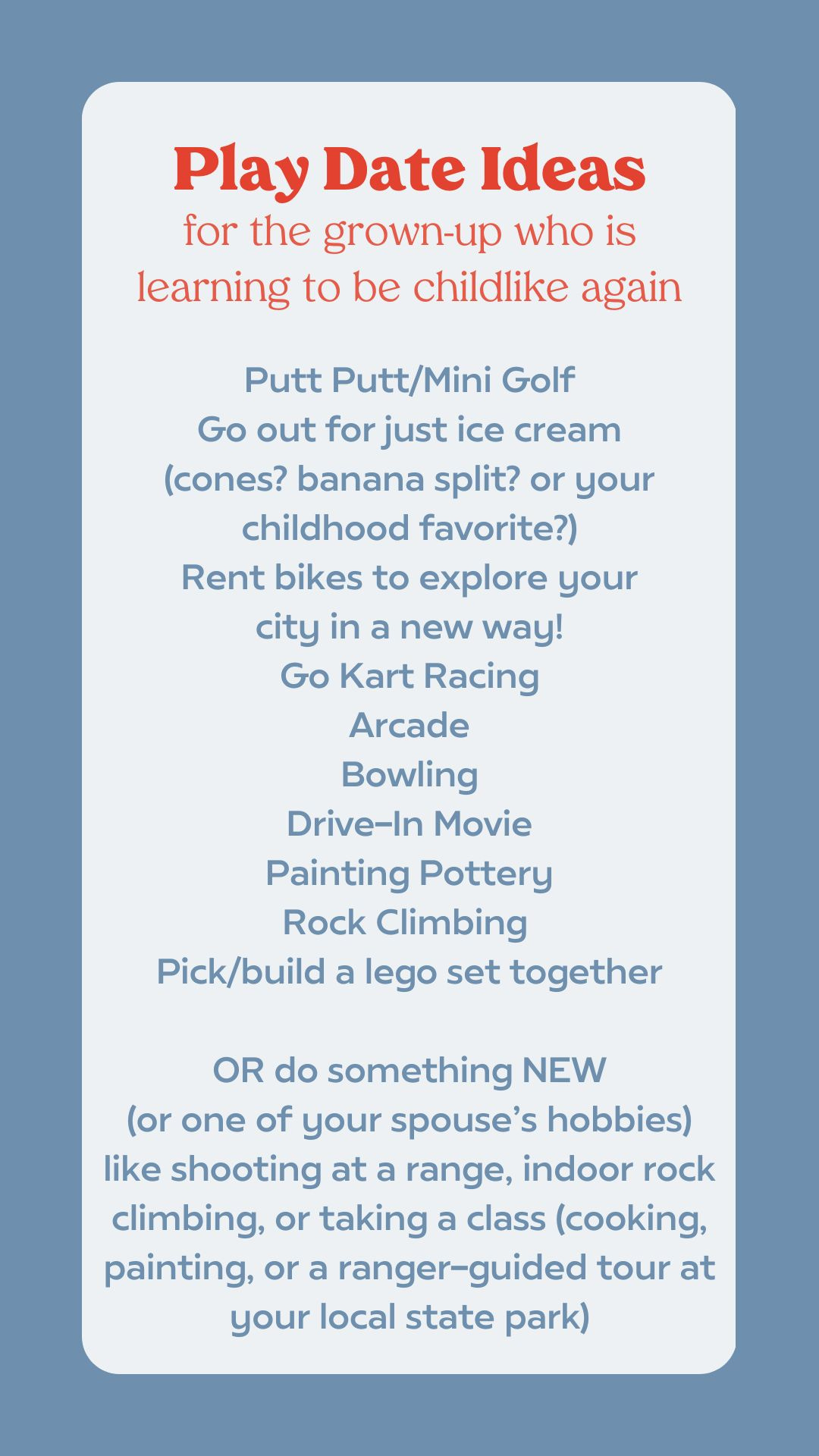 Play Date Ideas

for the grown-up who is learning to be childlike again

Putt Putt/Mini Golf
Go out for just ice cream (cones? banana split? or your childhood favorite?)
Rent bikes to explore your city in a new way!
Go Kart Racing
Arcade
Bowling
Drive-In Movie
Painting Pottery
Rock Climbing
Pick/build a lego set together

OR do something NEW (or one of your spouse's hobbies) like shooting at a range, indoor rock climbing, or taking a class (cooking, painting, or a ranger-guided tour at your local state park)