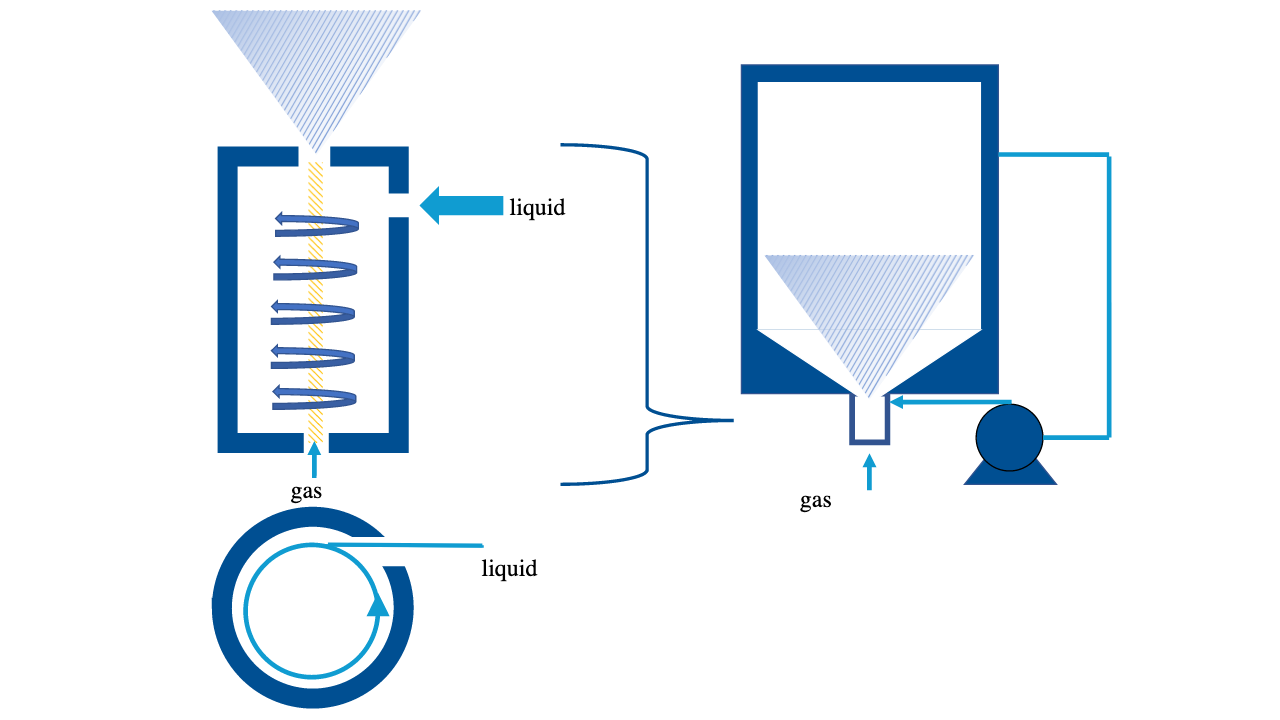 liquid
gas
liquid
gas