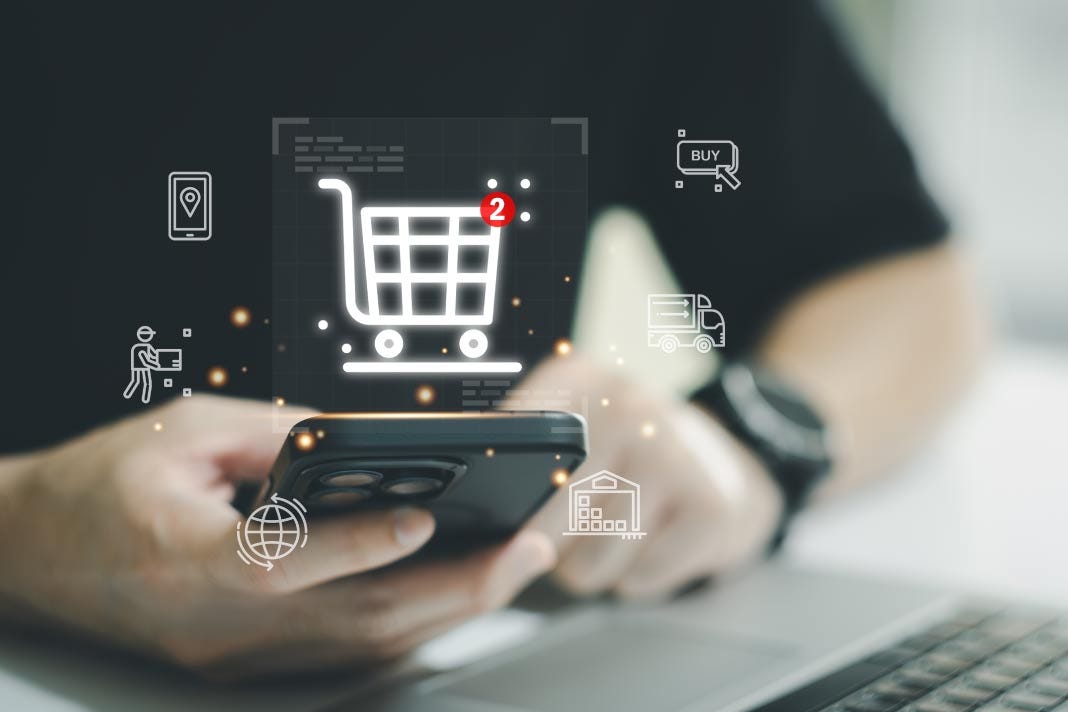 2

BUY