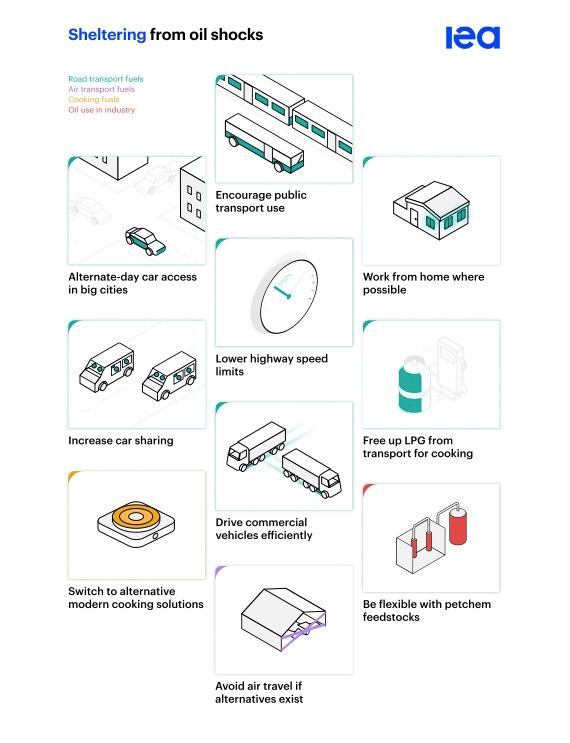 Sheltering from oil shocks

iea

Road transport fuels
Air transport fuels
Cooking fuels
Oil use in industry

Alternate-day car access in big cities

Increase car sharing

Switch to alternative modern cooking solutions

Encourage public transport use

Lower highway speed limits

Drive commercial vehicles efficiently

Avoid air travel if alternatives exist

Work from home where possible

Free up LPG from transport for cooking

Be flexible with petchem feedstocks