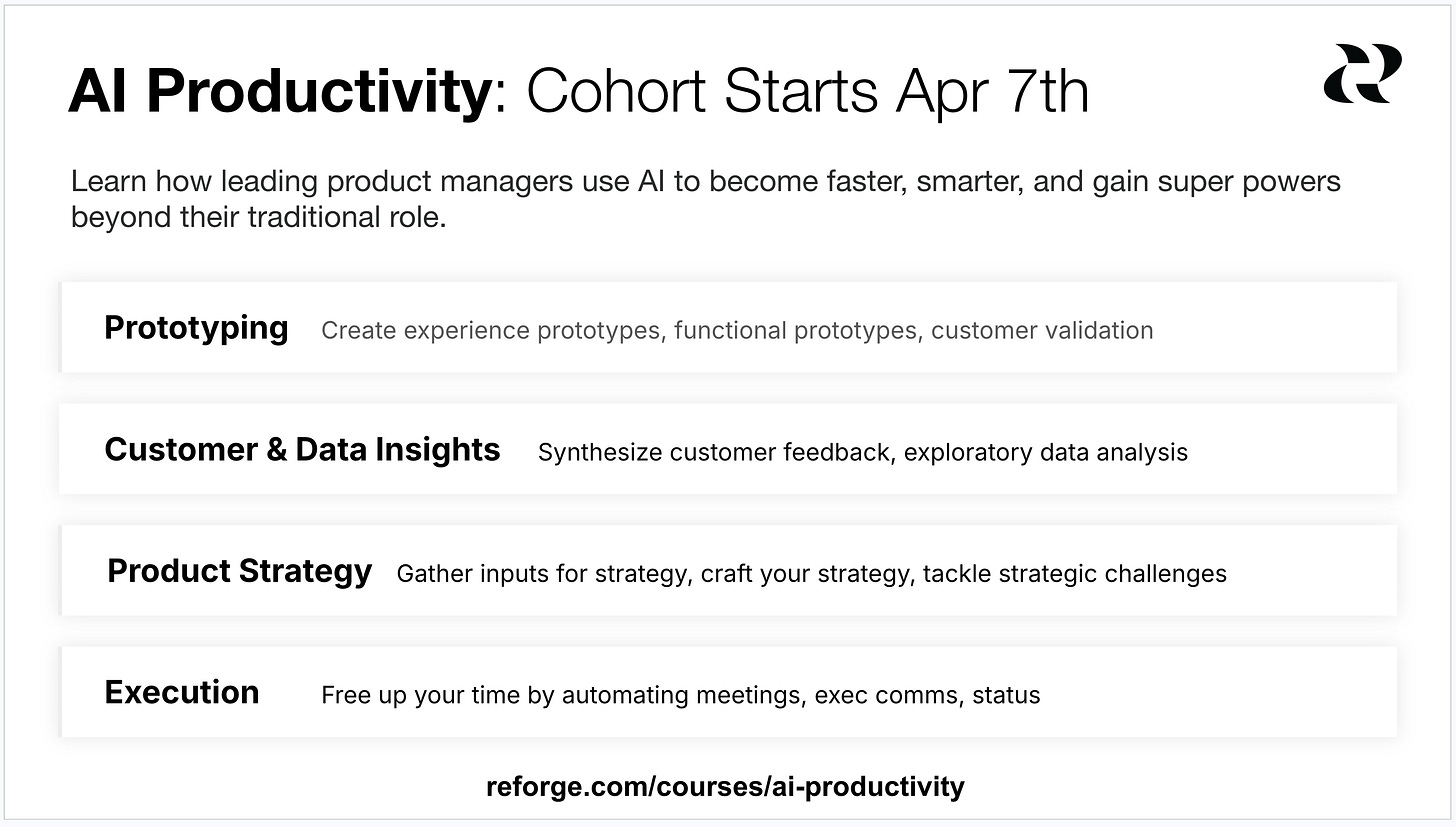 AI Productivity: Cohort Starts Apr 7th

Learn how leading product managers use AI to become faster, smarter, and gain super powers beyond their traditional role.

Prototyping Create experience prototypes, functional prototypes, customer validation

Customer & Data Insights Synthesize customer feedback, exploratory data analysis

Product Strategy Gather inputs for strategy, craft your strategy, tackle strategic challenges

Execution Free up your time by automating meetings, exec comms, status

reforge.com/courses/ai-productivity