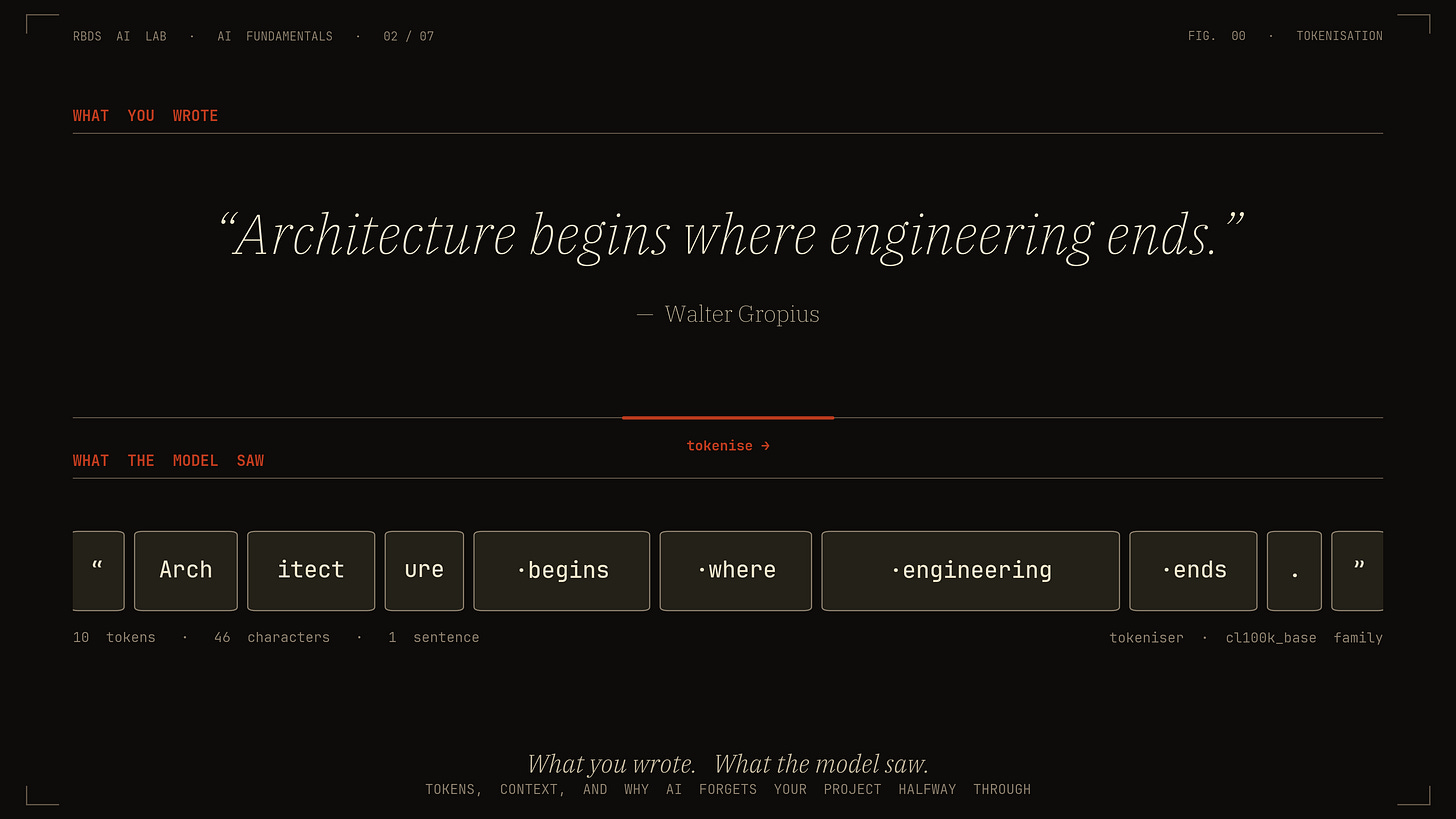 RBDS AI LAB · AI FUNDAMENTALS · 02 / 07

FIG. 00 · TOKENISATION

WHAT YOU WROTE

"Architecture begins where engineering ends."

— Walter Gropius

tokenise →

WHAT THE MODEL SAW

" Arch itect ure ·begins ·where ·engineering ·ends . "

10 tokens · 46 characters · 1 sentence

tokeniser · cl100k_base family

What you wrote. What the model saw.

TOKENS, CONTEXT, AND WHY AI FORGETS YOUR PROJECT HALFWAY THROUGH