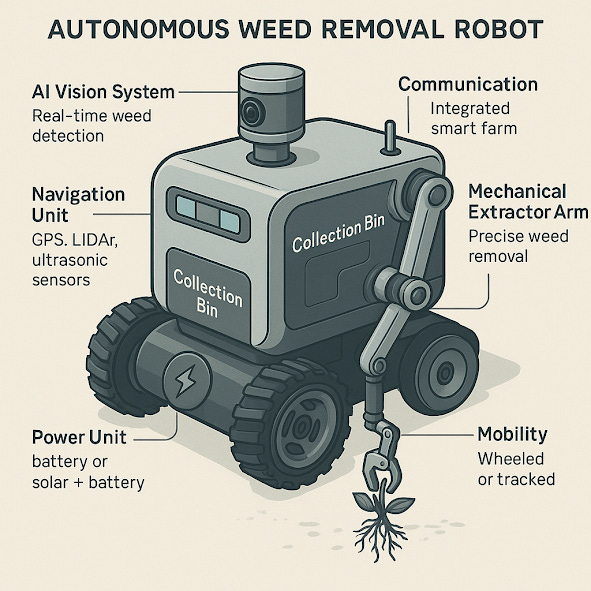 AUTONOMOUS WEED REMOVAL ROBOT

AI Vision System
Real-time weed detection

Communication
Integrated smart farm

Navigation Unit
GPS. LIDAr, ultrasonic sensors

Collection Bin

Collection Bin

Mechanical Extractor Arm
Precise weed removal

Power Unit
battery or solar + battery

Mobility
Wheeled or tracked