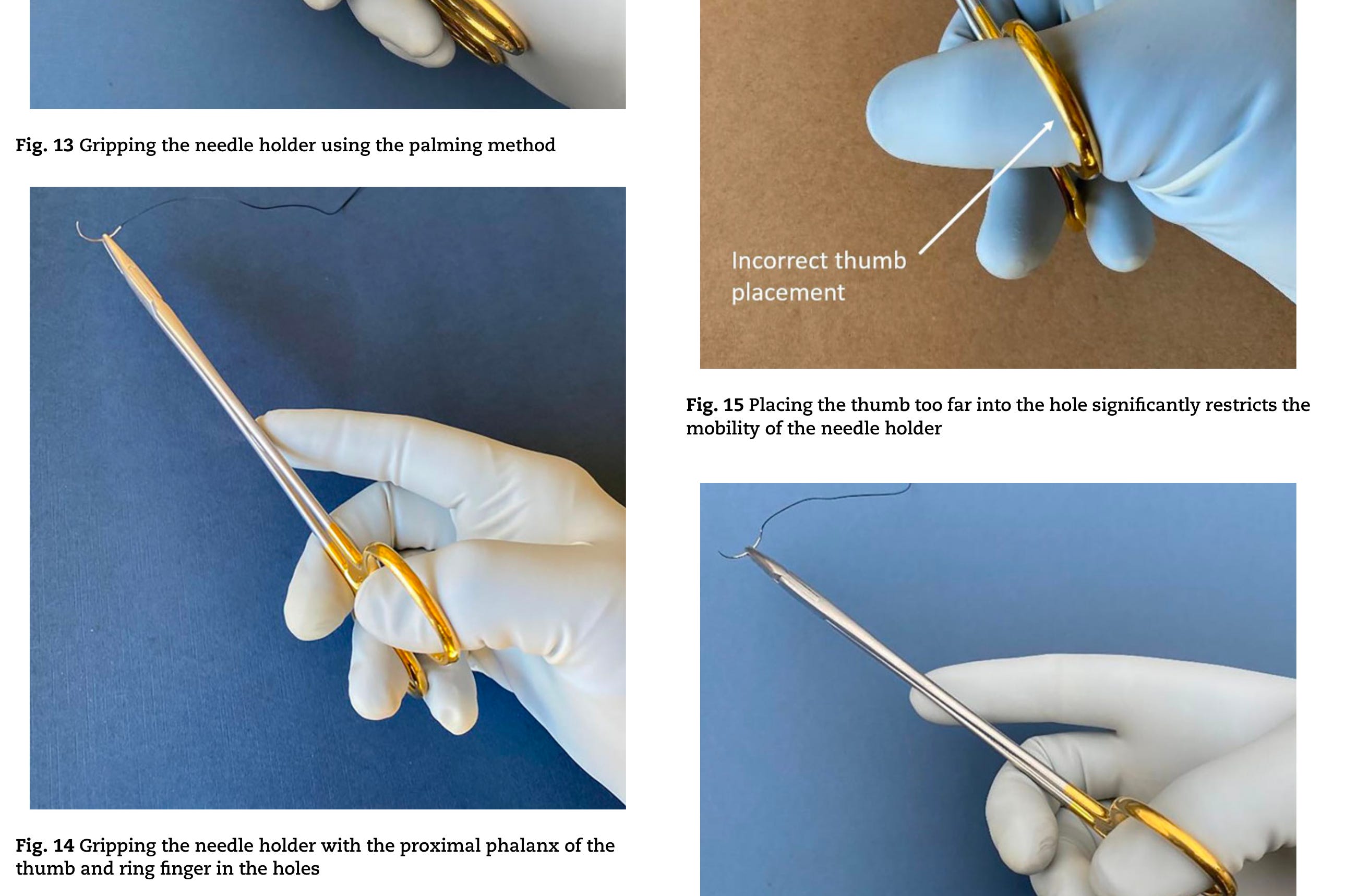 Fig. 13 Gripping the needle holder using the palming method

Fig. 14 Gripping the needle holder with the proximal phalanx of the thumb and ring finger in the holes

Incorrect thumb placement

Fig. 15 Placing the thumb too far into the hole significantly restricts the mobility of the needle holder