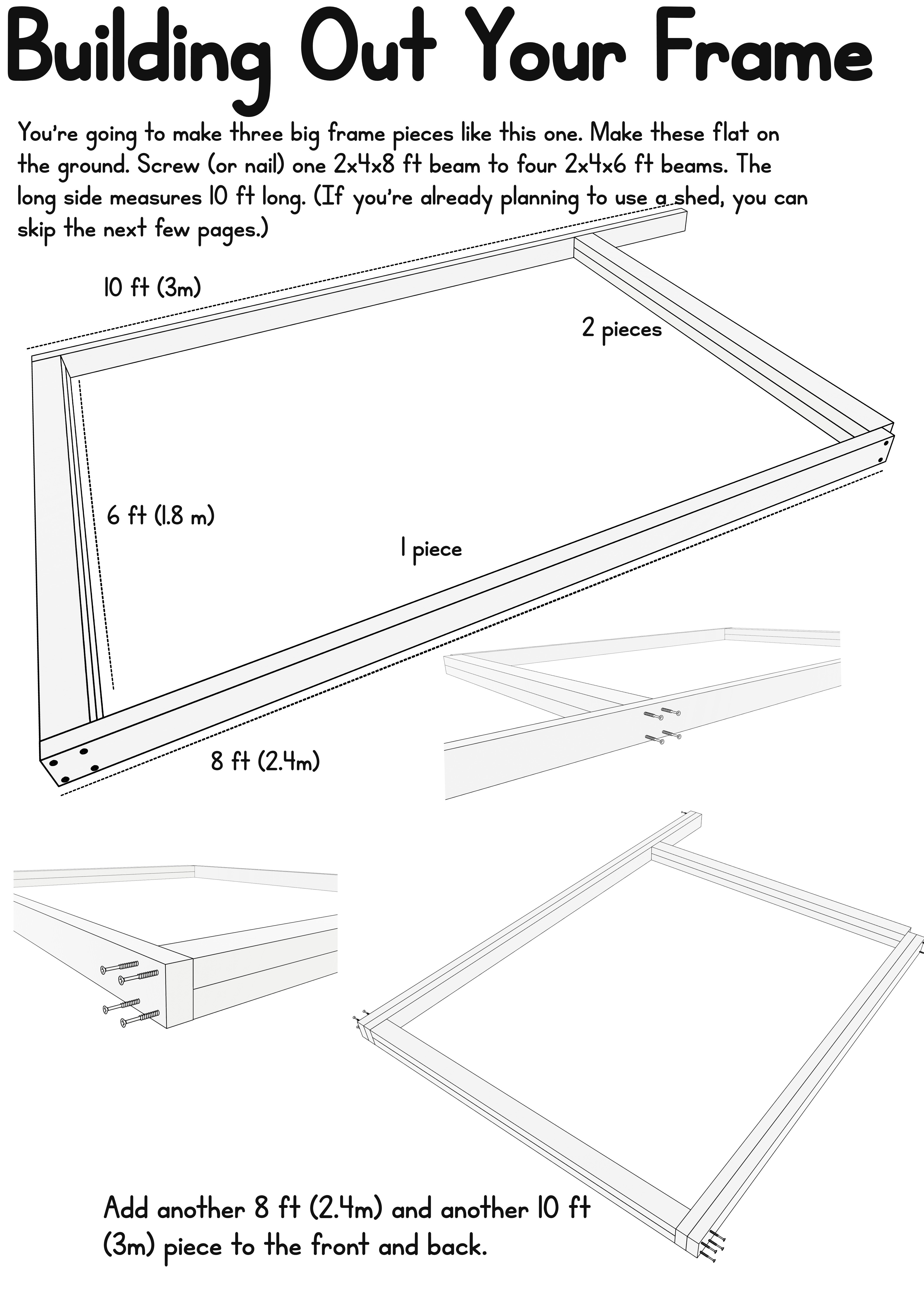 Building Out Your Frame

You're going to make three big frame pieces like this one. Make these flat on the ground. Screw (or nail) one 2x4x8 ft beam to four 2x4x6 ft beams. The long side measures 10 ft long. (If you're already planning to use a shed, you can skip the next few pages.)

10 ft (3m)

2 pieces

6 ft (1.8 m)

1 piece

8 ft (2.4m)

Add another 8 ft (2.4m) and another 10 ft (3m) piece to the front and back.