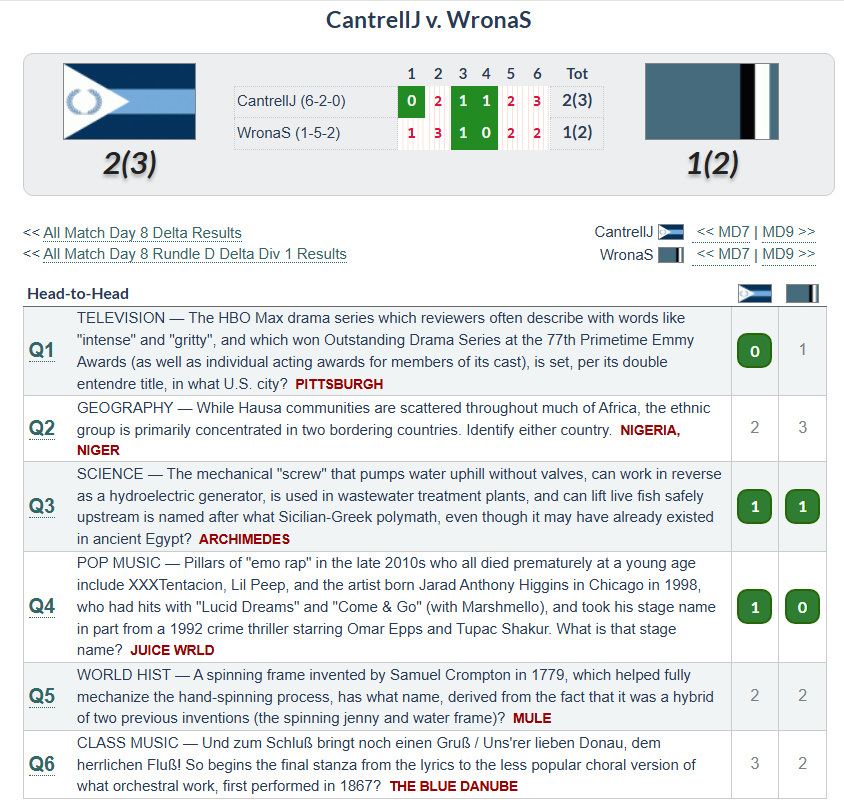 CantrellJ v. WronaS

| | 1 | 2 | 3 | 4 | 5 | 6 | Tot |
|---|---|---|---|---|---|---|---|
| CantrellJ (6-2-0) | 0 | 2 | 1 | 1 | 2 | 3 | 2(3) |
| WronaS (1-5-2) | 1 | 3 | 1 | 0 | 2 | 2 | 1(2) |

2(3)

1(2)

<< All Match Day 8 Delta Results
<< All Match Day 8 Rundle D Delta Div 1 Results

CantrellJ << MD7 | MD9 >>
WronaS << MD7 | MD9 >>

Head-to-Head

| | | | |
|---|---|---|---|
| Q1 | TELEVISION — The HBO Max drama series which reviewers often describe with words like "intense" and "gritty", and which won Outstanding Drama Series at the 77th Primetime Emmy Awards (as well as individual acting awards for members of its cast), is set, per its double entendre title, in what U.S. city? PITTSBURGH | 0 | 1 |
| Q2 | GEOGRAPHY — While Hausa communities are scattered throughout much of Africa, the ethnic group is primarily concentrated in two bordering countries. Identify either country. NIGERIA, NIGER | 2 | 3 |
| Q3 | SCIENCE — The mechanical "screw" that pumps water uphill without valves, can work in reverse as a hydroelectric generator, is used in wastewater treatment plants, and can lift live fish safely upstream is named after what Sicilian-Greek polymath, even though it may have already existed in ancient Egypt? ARCHIMEDES | 1 | 1 |
| Q4 | POP MUSIC — Pillars of "emo rap" in the late 2010s who all died prematurely at a young age include XXXTentacion, Lil Peep, and the artist born Jarad Anthony Higgins in Chicago in 1998, who had hits with "Lucid Dreams" and "Come & Go" (with Marshmello), and took his stage name in part from a 1992 crime thriller starring Omar Epps and Tupac Shakur. What is that stage name? JUICE WRLD | 1 | 0 |
| Q5 | WORLD HIST — A spinning frame invented by Samuel Crompton in 1779, which helped fully mechanize the hand-spinning process, has what name, derived from the fact that it was a hybrid of two previous inventions (the spinning jenny and water frame)? MULE | 2 | 2 |
| Q6 | CLASS MUSIC — Und zum Schluß bringt noch einen Gruß / Uns'rer lieben Donau, dem herrlichen Fluß! So begins the final stanza from the lyrics to the less popular choral version of what orchestral work, first performed in 1867? THE BLUE DANUBE | 3 | 2 |