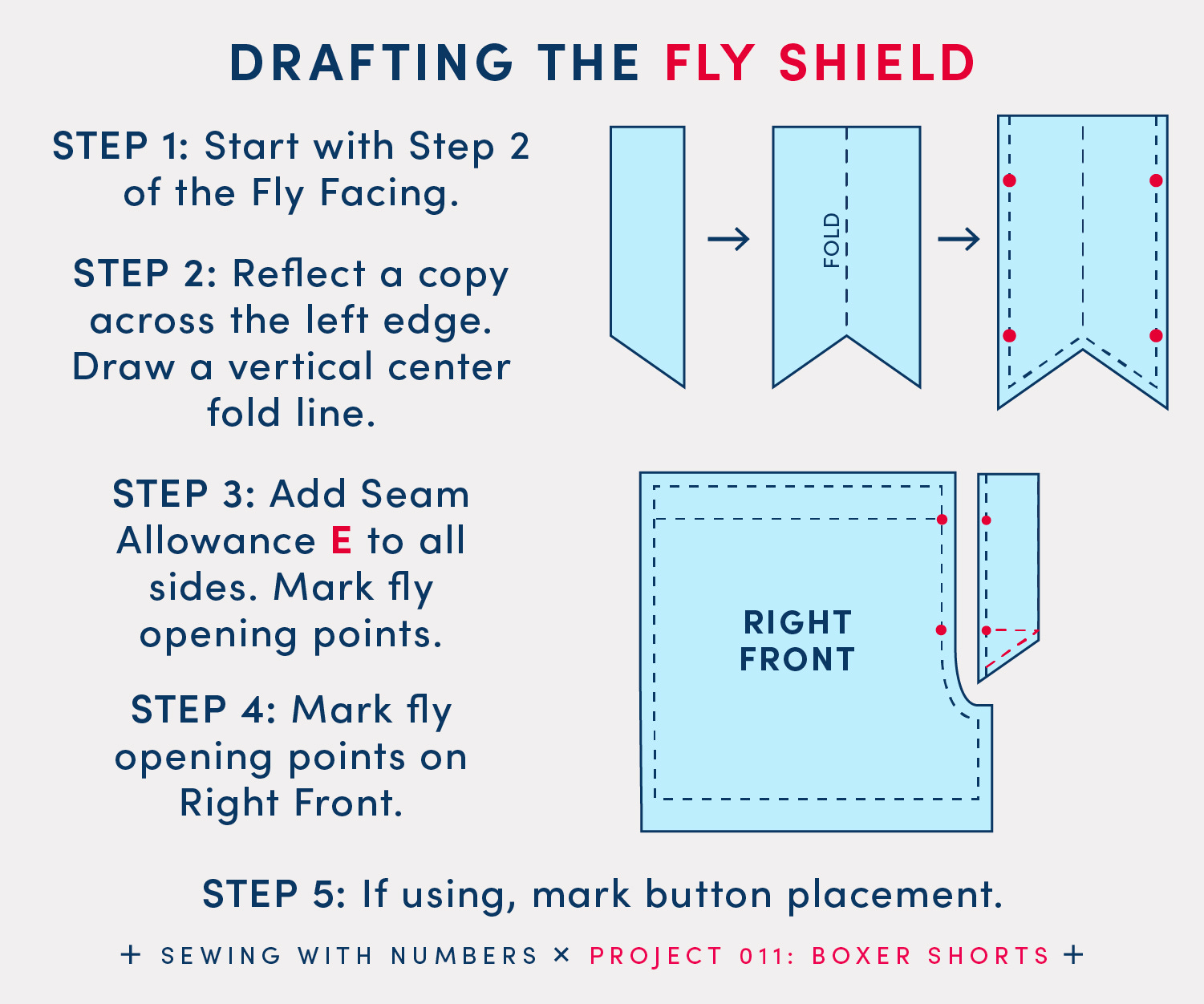 DRAFTING THE FLY SHIELD

STEP 1: Start with Step 2 of the Fly Facing.

STEP 2: Reflect a copy across the left edge. Draw a vertical center fold line.

STEP 3: Add Seam Allowance E to all sides. Mark fly opening points.

STEP 4: Mark fly opening points on Right Front.

FOLD

RIGHT FRONT

STEP 5: If using, mark button placement.

+ SEWING WITH NUMBERS × PROJECT 011: BOXER SHORTS +