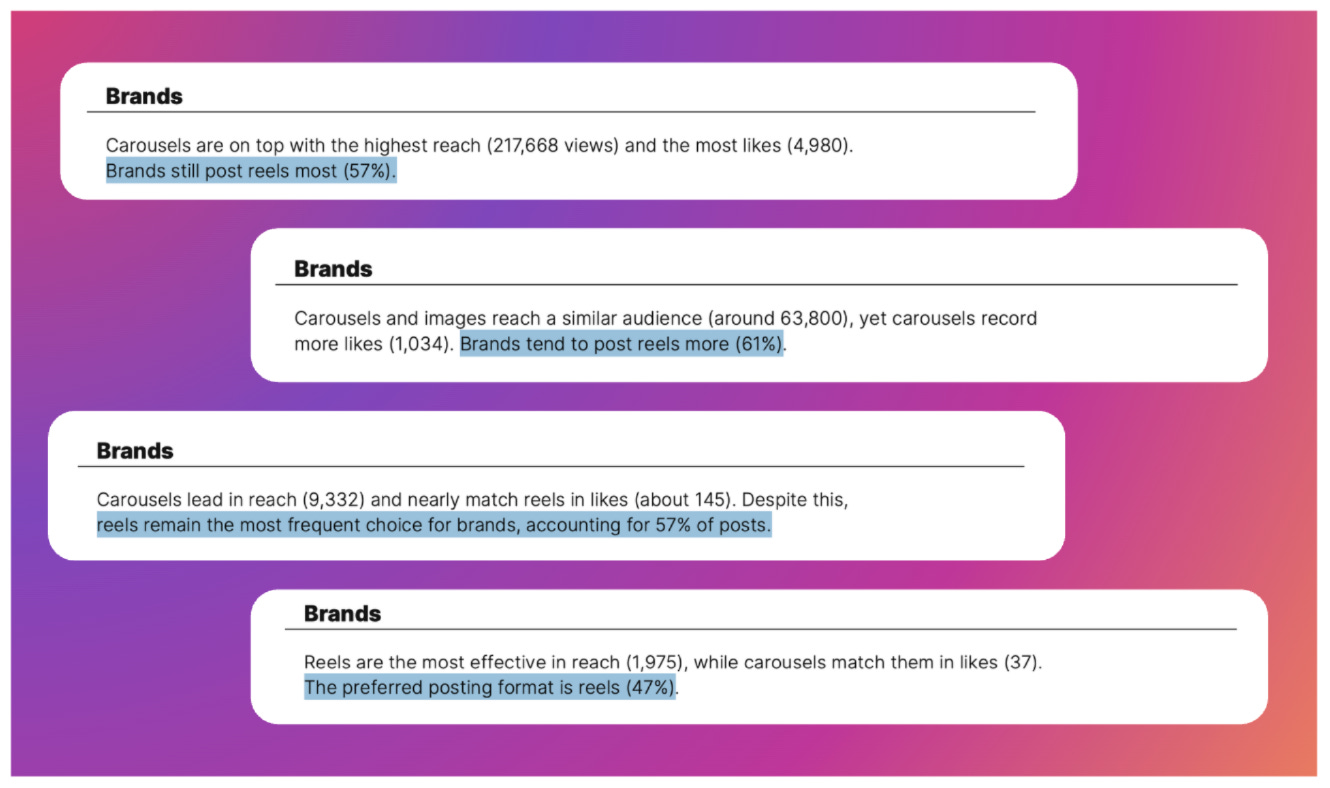 Brands

Carousels are on top with the highest reach (217,668 views) and the most likes (4,980). Brands still post reels most (57%).

Brands

Carousels and images reach a similar audience (around 63,800), yet carousels record more likes (1,034). Brands tend to post reels more (61%).

Brands

Carousels lead in reach (9,332) and nearly match reels in likes (about 145). Despite this, reels remain the most frequent choice for brands, accounting for 57% of posts.

Brands

Reels are the most effective in reach (1,975), while carousels match them in likes (37). The preferred posting format is reels (47%).