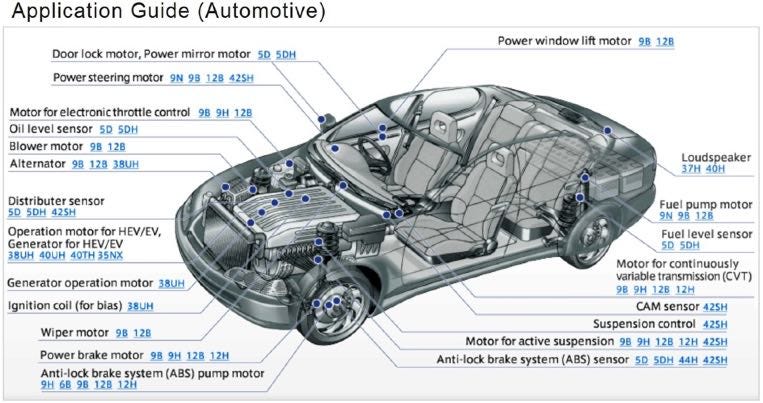 Application Guide (Automotive)

Door lock motor, Power mirror motor 5D 5DH

Power steering motor 9N 9B 12B 42SH

Motor for electronic throttle control 9B 9H 12B

Oil level sensor 5D 5DH

Blower motor 9B 12B

Alternator 9B 12B 38UH

Distributer sensor
5D 5DH 42SH

Operation motor for HEV/EV, Generator for HEV/EV
38UH 40UH 40TH 35NX

Generator operation motor 38UH

Ignition coil (for bias) 38UH

Wiper motor 9B 12B

Power brake motor 9B 9H 12B 12H

Anti-lock brake system (ABS) pump motor
9H 6B 9B 12B 12H

Power window lift motor 9B 12B

Loudspeaker
37H 40H

Fuel pump motor
9N 9B 12B

Fuel level sensor
5D 5DH

Motor for continuously variable transmission (CVT)
9B 9H 12B 12H

CAM sensor 42SH

Suspension control 42SH

Motor for active suspension 9B 9H 12B 12H 42SH

Anti-lock brake system (ABS) sensor 5D 5DH 44H 42SH