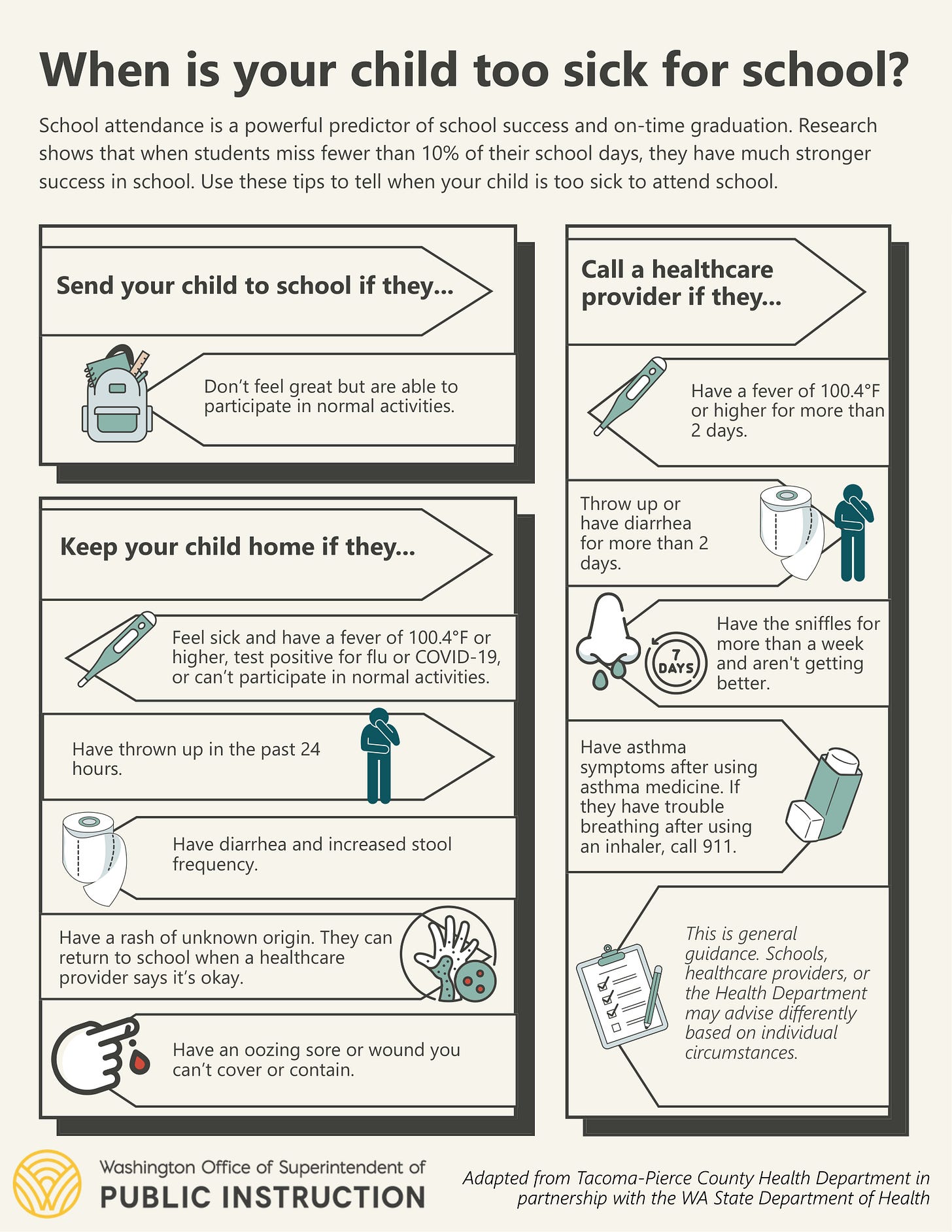 When is your child too sick for school?

School attendance is a powerful predictor of school success and on-time graduation. Research shows that when students miss fewer than 10% of their school days, they have much stronger success in school. Use these tips to tell when your child is too sick to attend school.

Send your child to school if they...

Don't feel great but are able to participate in normal activities.

Keep your child home if they...

Feel sick and have a fever of 100.4°F or higher, test positive for flu or COVID-19, or can't participate in normal activities.

Have thrown up in the past 24 hours.

Have diarrhea and increased stool frequency.

Have a rash of unknown origin. They can return to school when a healthcare provider says it's okay.

Have an oozing sore or wound you can't cover or contain.

Call a healthcare provider if they...

Have a fever of 100.4°F or higher for more than 2 days.

Throw up or have diarrhea for more than 2 days.

7 DAYS

Have the sniffles for more than a week and aren't getting better.

Have asthma symptoms after using asthma medicine. If they have trouble breathing after using an inhaler, call 911.

This is general guidance. Schools, healthcare providers, or the Health Department may advise differently based on individual circumstances.

Washington Office of Superintendent of PUBLIC INSTRUCTION

Adapted from Tacoma-Pierce County Health Department in partnership with the WA State Department of Health