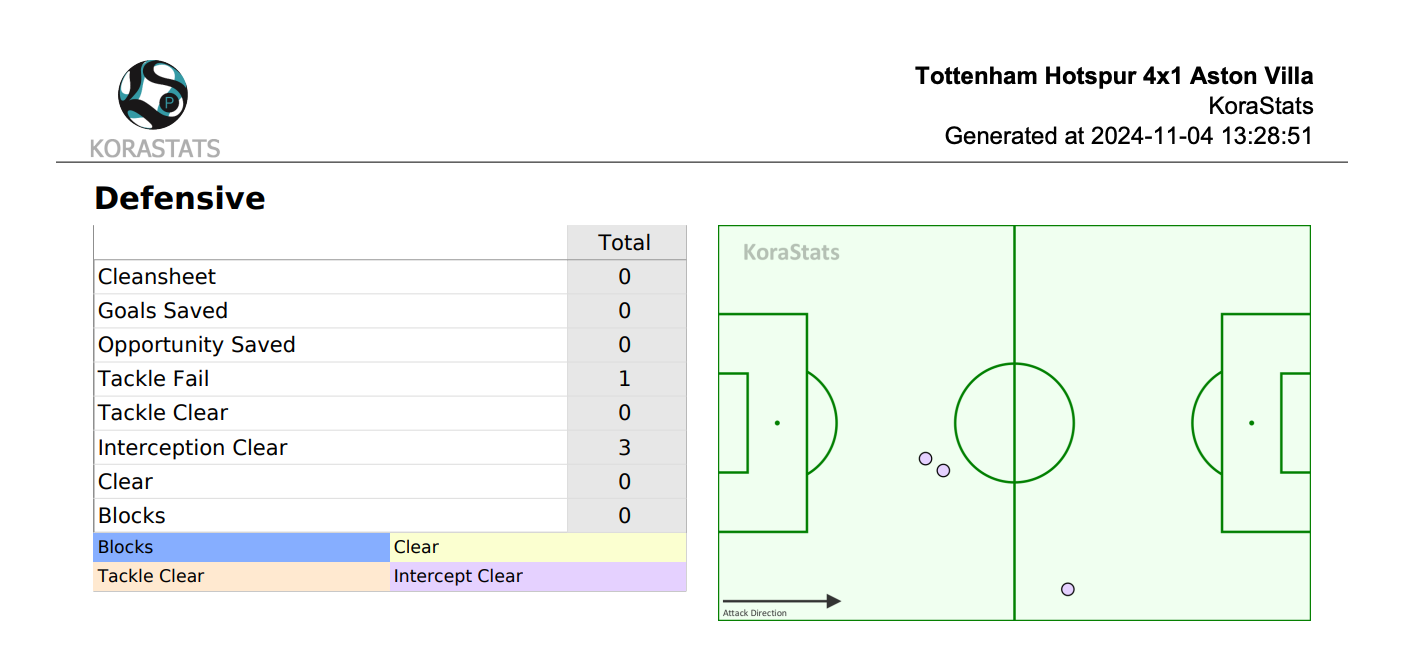 KORASTATS

Tottenham Hotspur 4x1 Aston Villa
KoraStats
Generated at 2024-11-04 13:28:51

Defensive

| | Total |
|---|---|
| Cleansheet | 0 |
| Goals Saved | 0 |
| Opportunity Saved | 0 |
| Tackle Fail | 1 |
| Tackle Clear | 0 |
| Interception Clear | 3 |
| Clear | 0 |
| Blocks | 0 |

Blocks
Clear
Tackle Clear
Intercept Clear

KoraStats

Attack Direction