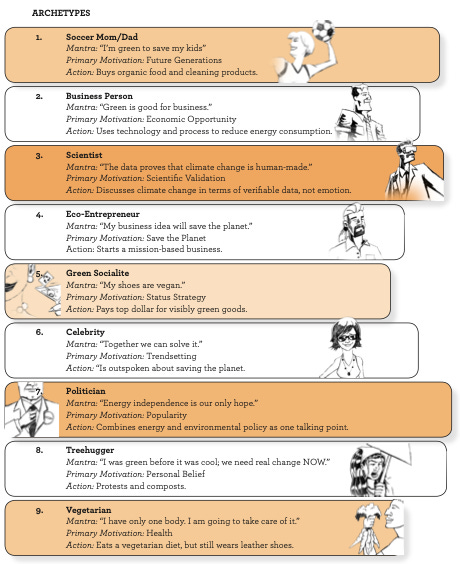 ARCHETYPES

1. Soccer Mom/Dad
Mantra: "I'm green to save my kids"
Primary Motivation: Future Generations
Action: Buys organic food and cleaning products.

2. Business Person
Mantra: "Green is good for business."
Primary Motivation: Economic Opportunity
Action: Uses technology and process to reduce energy consumption.

3. Scientist
Mantra: "The data proves that climate change is human-made."
Primary Motivation: Scientific Validation
Action: Discusses climate change in terms of verifiable data, not emotion.

4. Eco-Entrepreneur
Mantra: "My business idea will save the planet."
Primary Motivation: Save the Planet
Action: Starts a mission-based business.

5. Green Socialite
Mantra: "My shoes are vegan."
Primary Motivation: Status Strategy
Action: Pays top dollar for visibly green goods.

6. Celebrity
Mantra: "Together we can solve it."
Primary Motivation: Trendsetting
Action: "Is outspoken about saving the planet.

7. Politician
Mantra: "Energy independence is our only hope."
Primary Motivation: Popularity
Action: Combines energy and environmental policy as one talking point.

8. Treehugger
Mantra: "I was green before it was cool; we need real change NOW."
Primary Motivation: Personal Belief
Action: Protests and composts.

9. Vegetarian
Mantra: "I have only one body. I am going to take care of it."
Primary Motivation: Health
Action: Eats a vegetarian diet, but still wears leather shoes.