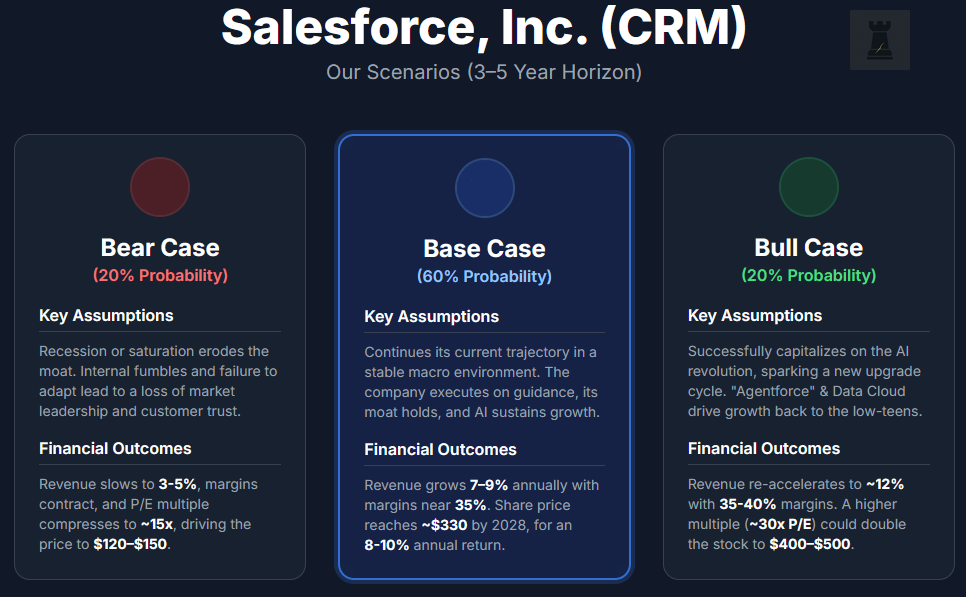 Salesforce, Inc. (CRM)

Our Scenarios (3–5 Year Horizon)

Bear Case
(20% Probability)

Key Assumptions

Recession or saturation erodes the moat. Internal fumbles and failure to adapt lead to a loss of market leadership and customer trust.

Financial Outcomes

Revenue slows to 3-5%, margins contract, and P/E multiple compresses to ~15x, driving the price to $120–$150.

Base Case
(60% Probability)

Key Assumptions

Continues its current trajectory in a stable macro environment. The company executes on guidance, its moat holds, and AI sustains growth.

Financial Outcomes

Revenue grows 7–9% annually with margins near 35%. Share price reaches ~$330 by 2028, for an 8-10% annual return.

Bull Case
(20% Probability)

Key Assumptions

Successfully capitalizes on the AI revolution, sparking a new upgrade cycle. "Agentforce" & Data Cloud drive growth back to the low-teens.

Financial Outcomes

Revenue re-accelerates to ~12% with 35-40% margins. A higher multiple (~30x P/E) could double the stock to $400–$500.