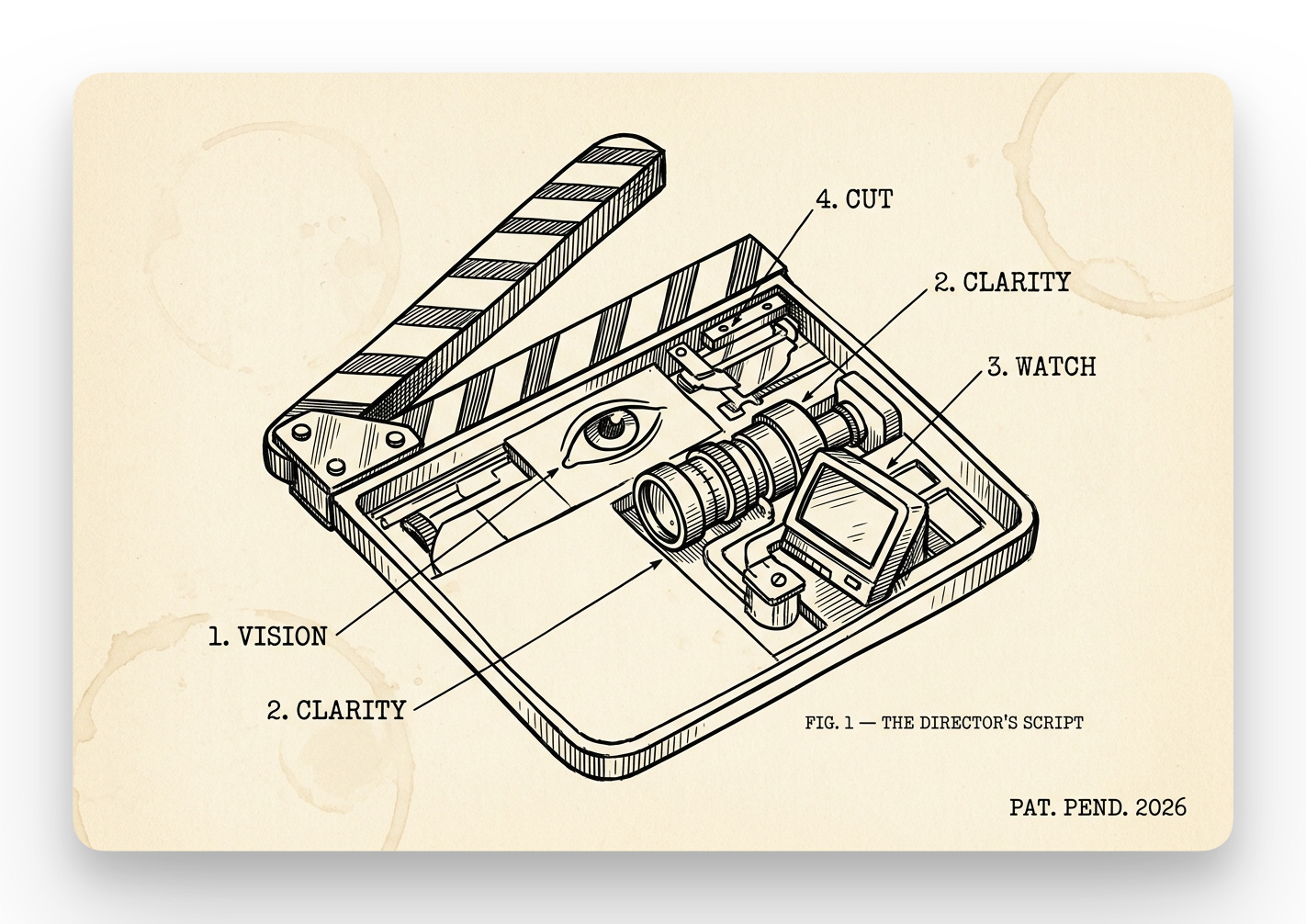 4. CUT

2. CLARITY

3. WATCH

1. VISION

2. CLARITY

FIG. 1 — THE DIRECTOR'S SCRIPT

PAT. PEND. 2026