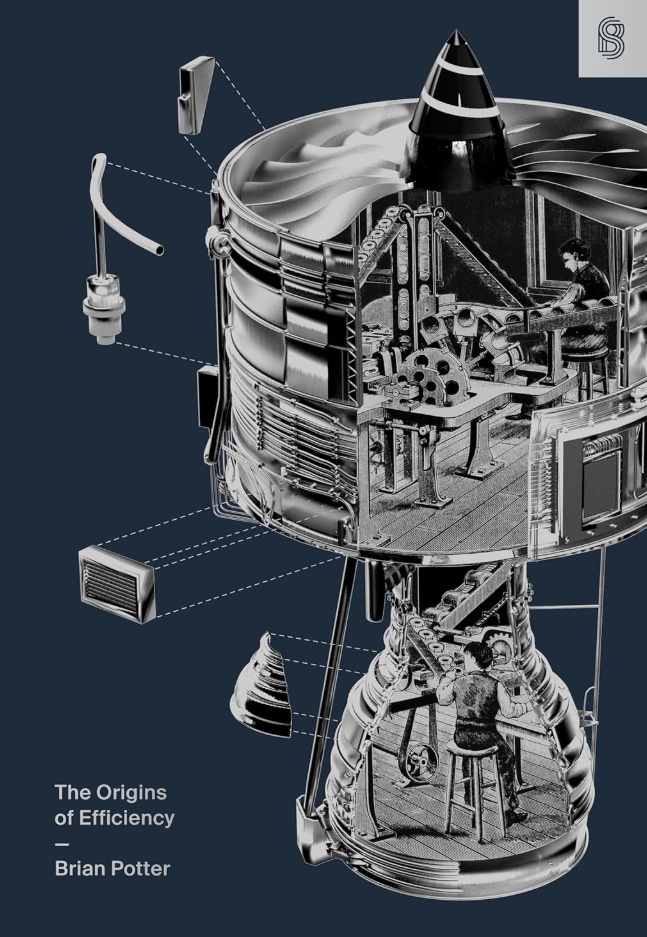 The Origins of Efficiency
—
Brian Potter