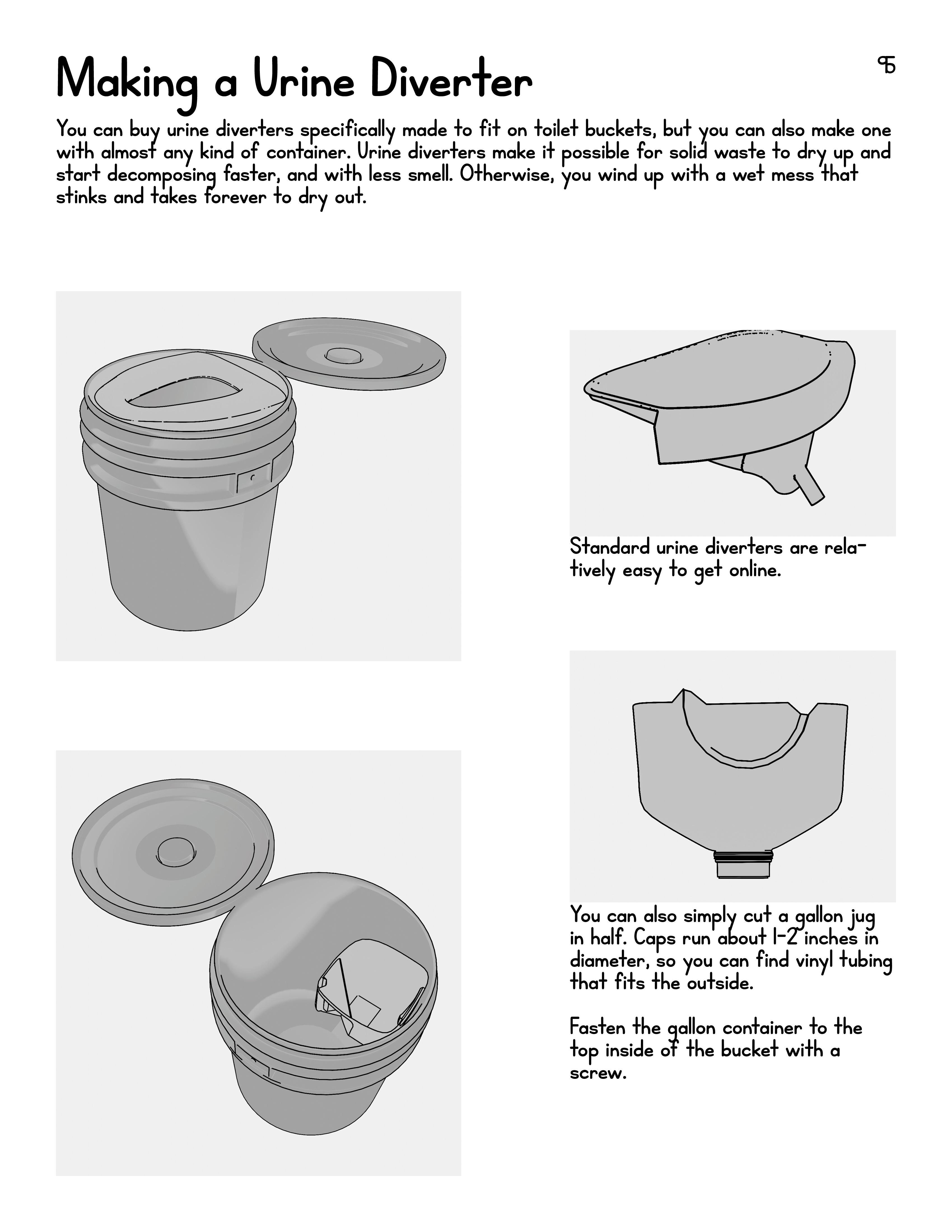 Making a Urine Diverter

95

You can buy urine diverters specifically made to fit on toilet buckets, but you can also make one with almost any kind of container. Urine diverters make it possible for solid waste to dry up and start decomposing faster, and with less smell. Otherwise, you wind up with a wet mess that stinks and takes forever to dry out.

Standard urine diverters are relatively easy to get online.

You can also simply cut a gallon jug in half. Caps run about 1-2 inches in diameter, so you can find vinyl tubing that fits the outside.

Fasten the gallon container to the top inside of the bucket with a screw.