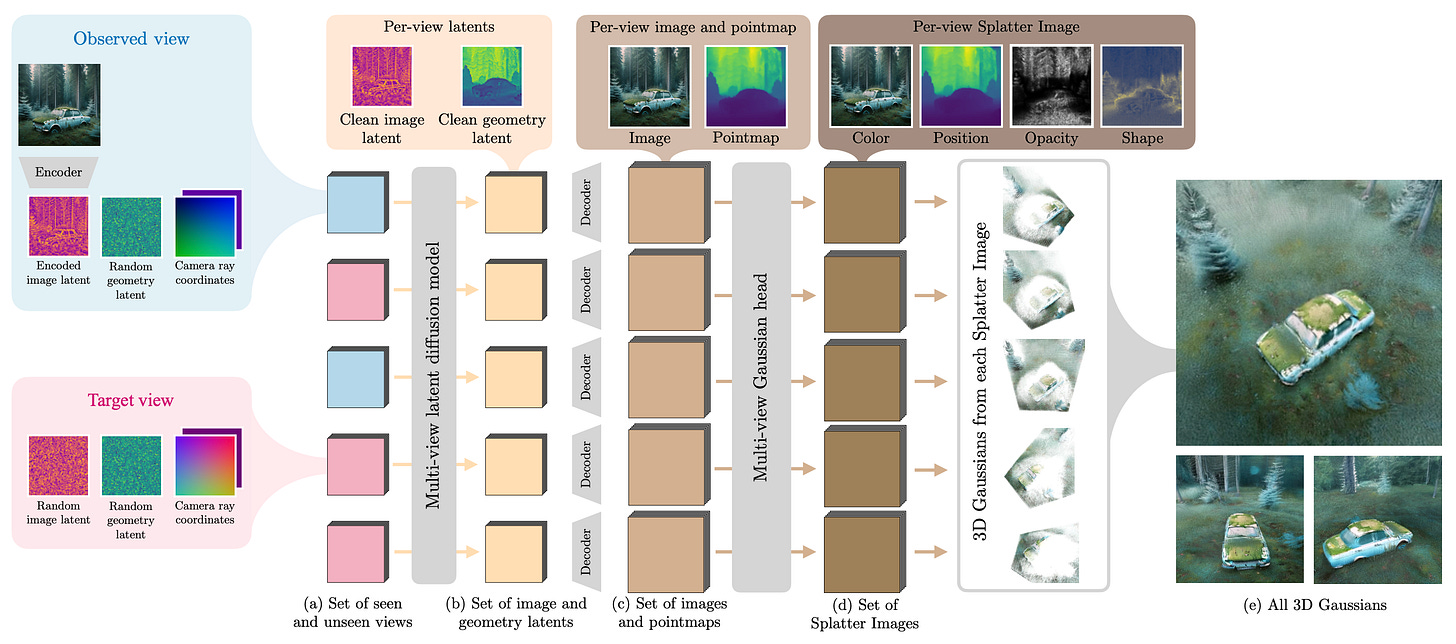 Observed view

Encoder

Encoded image latent

Random geometry latent

Camera ray coordinates

Target view

Random image latent

Random geometry latent

Camera ray coordinates

Per-view latents

Clean image latent

Clean geometry latent

Multi-view latent diffusion model

Per-view image and pointmap

Image

Pointmap

Decoder

Decoder

Decoder

Decoder

Decoder

Multi-view Gaussian head

Per-view Splatter Image

Color

Position

Opacity

Shape

3D Gaussians from each Splatter Image

(a) Set of seen and unseen views

(b) Set of image and geometry latents

(c) Set of images and pointmaps

(d) Set of Splatter Images

(e) All 3D Gaussians