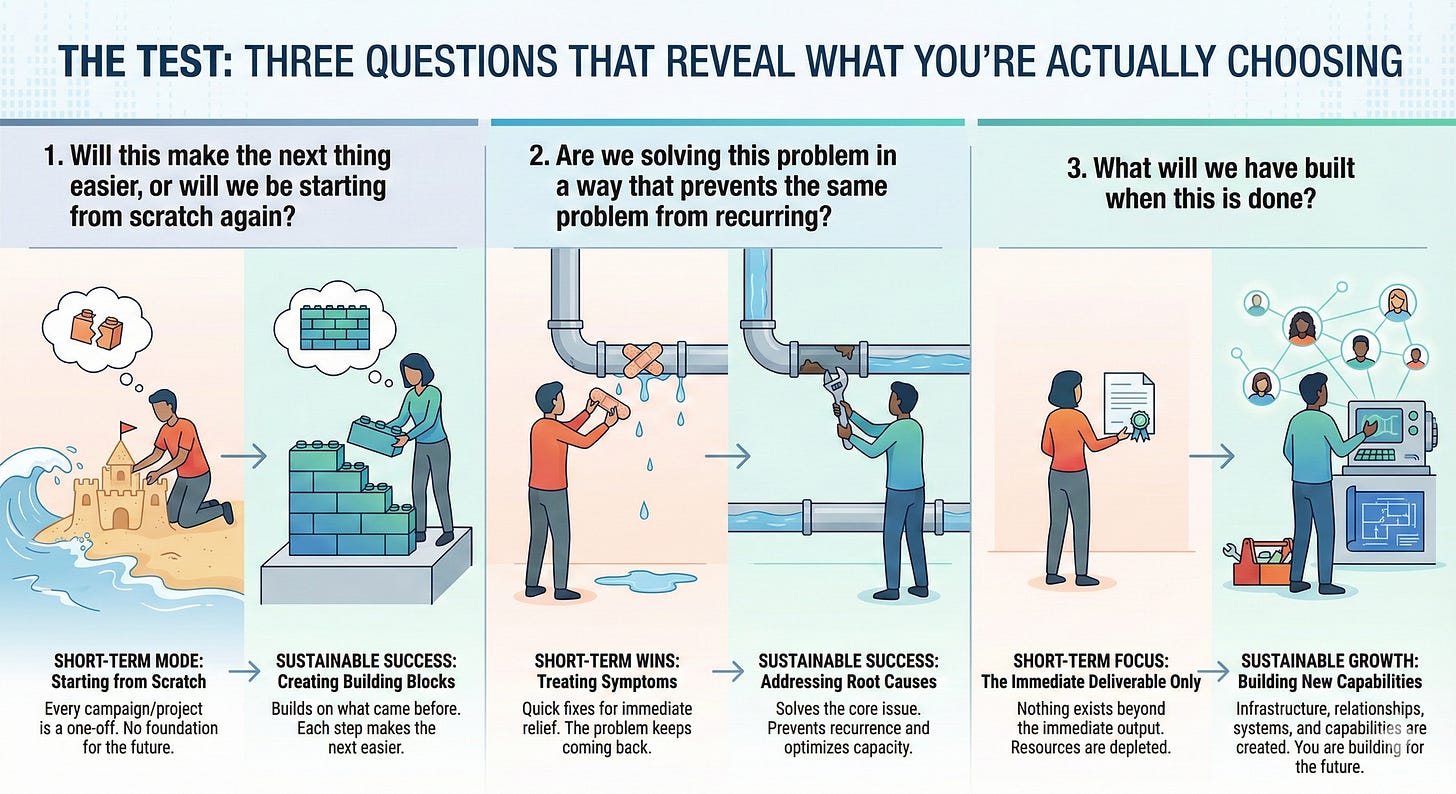 THE TEST: THREE QUESTIONS THAT REVEAL WHAT YOU'RE ACTUALLY CHOOSING

1. Will this make the next thing easier, or will we be starting from scratch again?

SHORT-TERM MODE: Starting from Scratch
Every campaign/project is a one-off. No foundation for the future.

SUSTAINABLE SUCCESS: Creating Building Blocks
Builds on what came before. Each step makes the next easier.

2. Are we solving this problem in a way that prevents the same problem from recurring?

SHORT-TERM WINS: Treating Symptoms
Quick fixes for immediate relief. The problem keeps coming back.

SUSTAINABLE SUCCESS: Addressing Root Causes
Solves the core issue. Prevents recurrence and optimizes capacity.

3. What will we have built when this is done?

SHORT-TERM FOCUS: The Immediate Deliverable Only
Nothing exists beyond the immediate output. Resources are depleted.

SUSTAINABLE GROWTH: Building New Capabilities
Infrastructure, relationships, systems, and capabilities are created. You are building for the future.