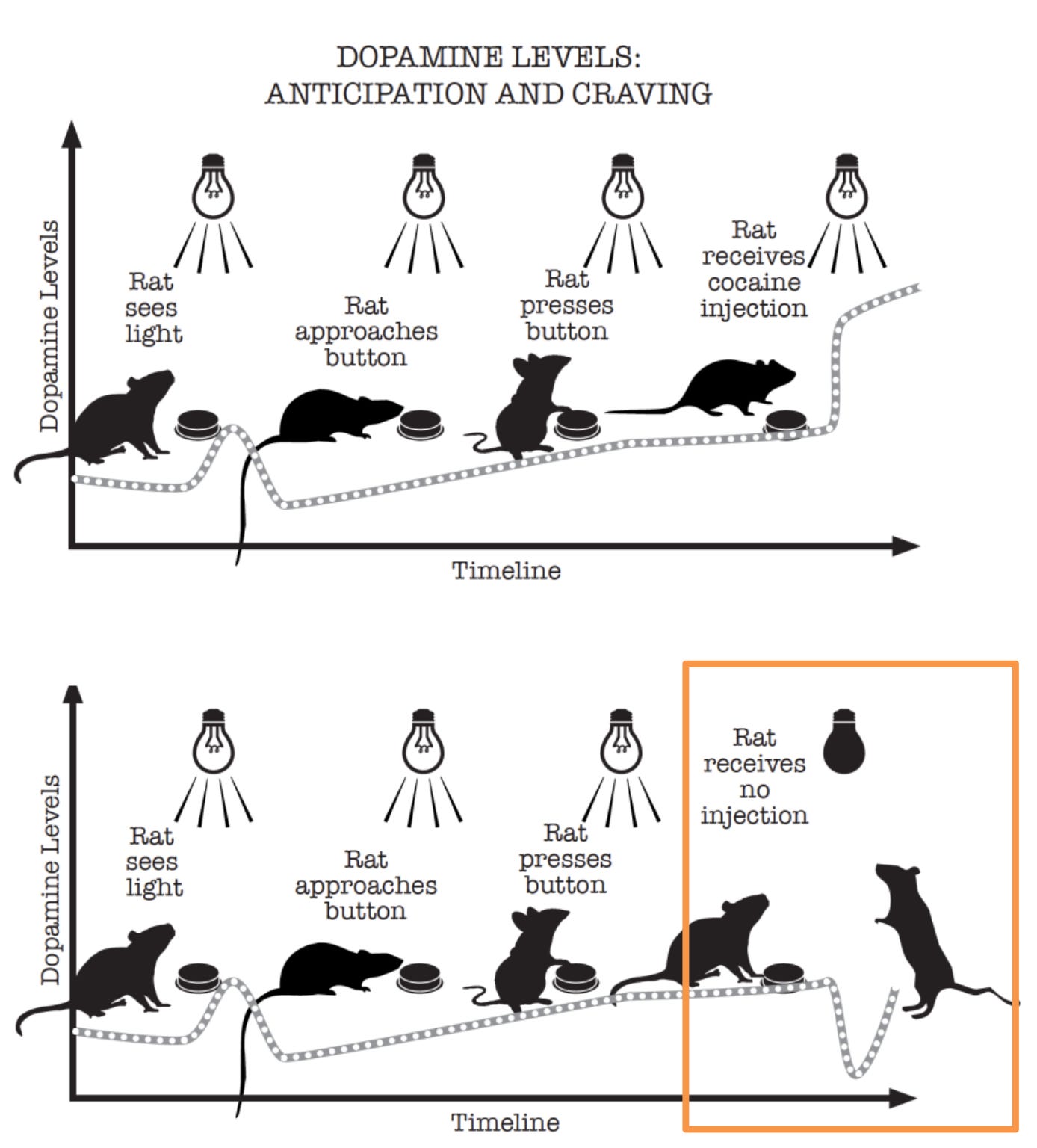 DOPAMINE LEVELS:
ANTICIPATION AND CRAVING

Dopamine Levels

Rat sees light

Rat approaches button

Rat presses button

Rat receives cocaine injection

Timeline

Dopamine Levels

Rat sees light

Rat approaches button

Rat presses button

Rat receives no injection

Timeline