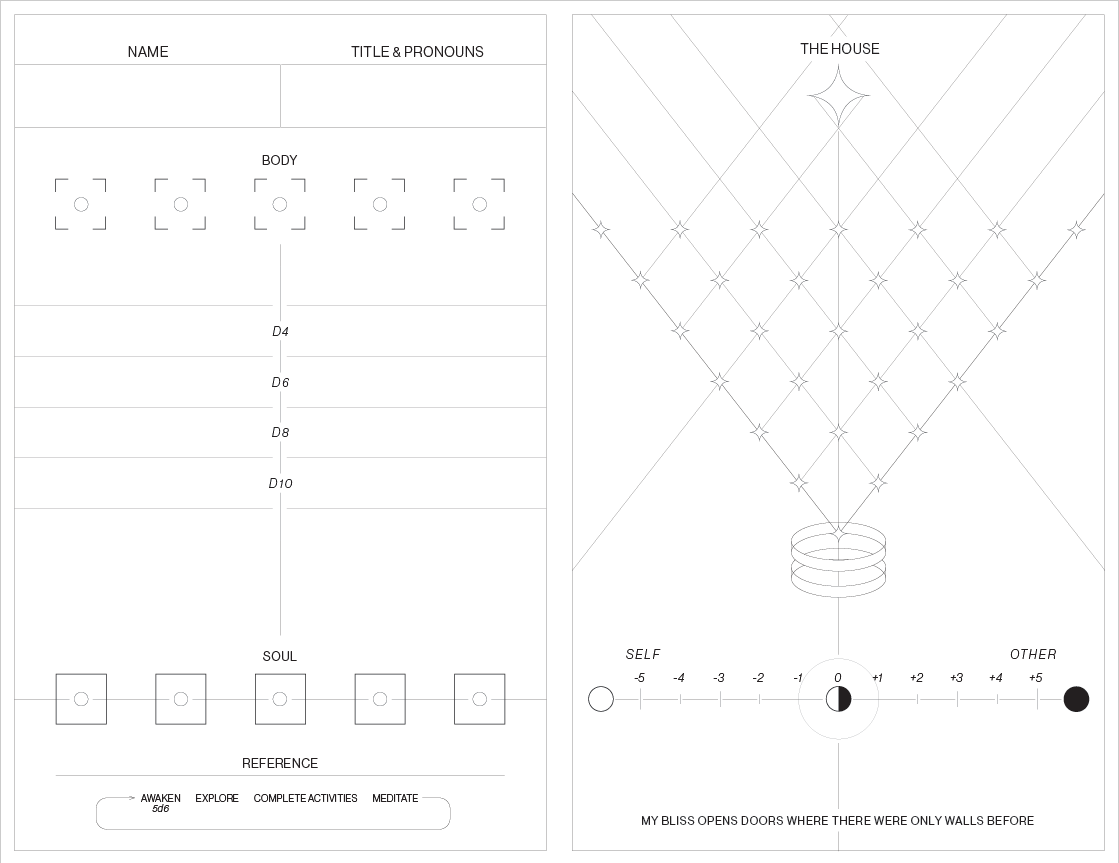 NAME

TITLE & PRONOUNS

BODY

D4

D6

D8

D10

SOUL

REFERENCE

AWAKEN
5d6

EXPLORE

COMPLETE ACTIVITIES

MEDITATE

THE HOUSE

SELF

OTHER

-5 -4 -3 -2 -1 0 +1 +2 +3 +4 +5

MY BLISS OPENS DOORS WHERE THERE WERE ONLY WALLS BEFORE