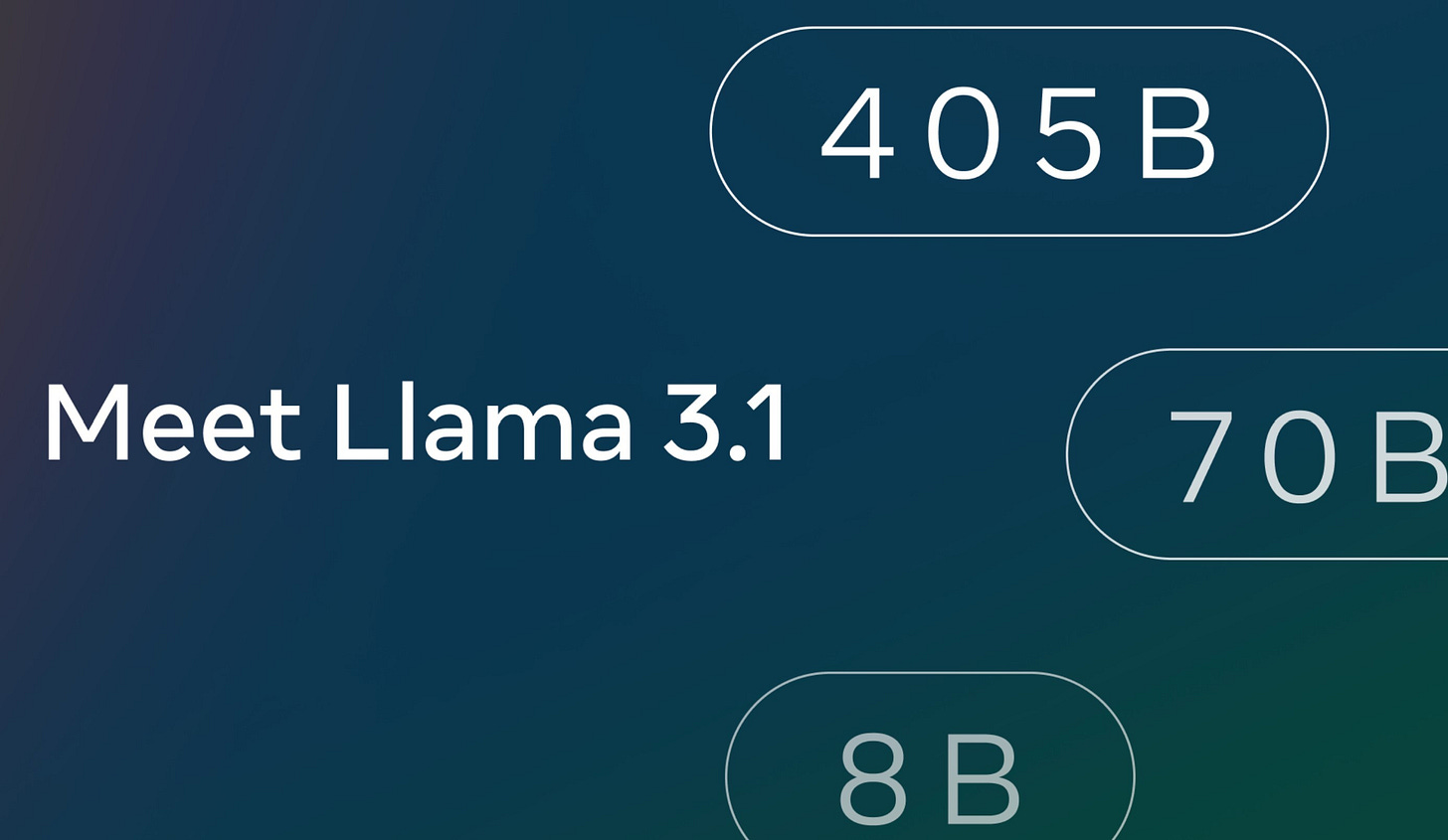 405B

Meet Llama 3.1

70B

8B