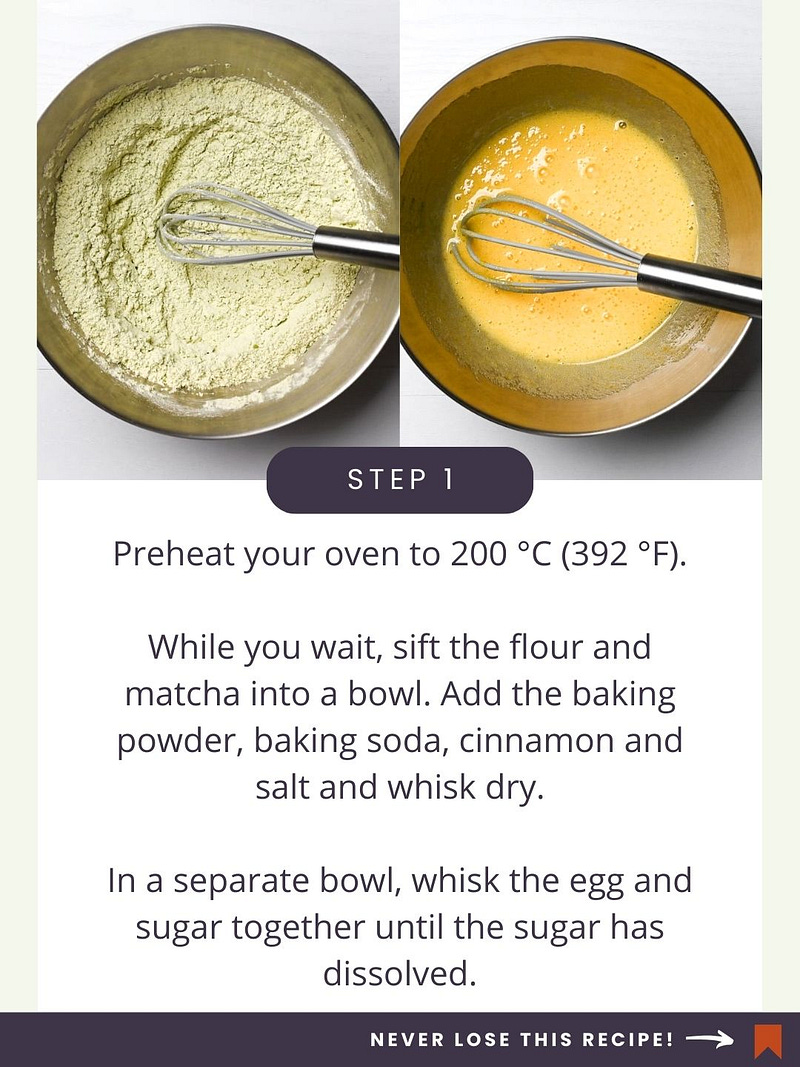 STEP 1

Preheat your oven to 200 °C (392 °F).

While you wait, sift the flour and matcha into a bowl. Add the baking powder, baking soda, cinnamon and salt and whisk dry.

In a separate bowl, whisk the egg and sugar together until the sugar has dissolved.

NEVER LOSE THIS RECIPE!