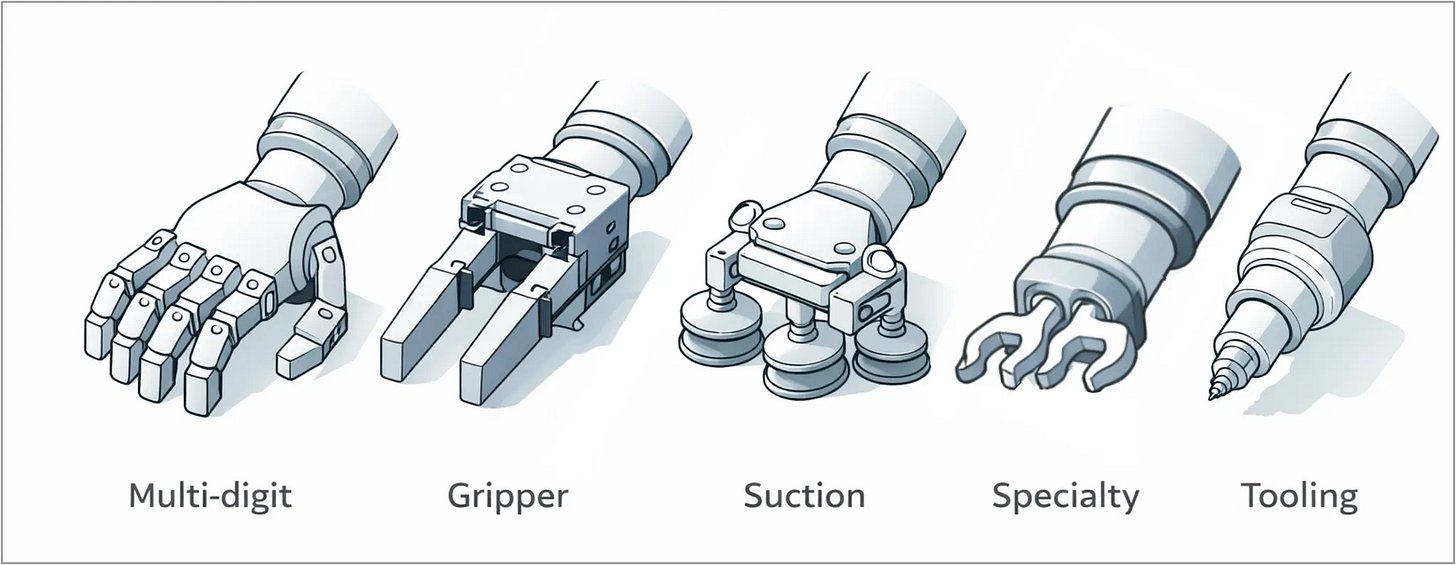 Multi-digit Gripper Suction Specialty Tooling