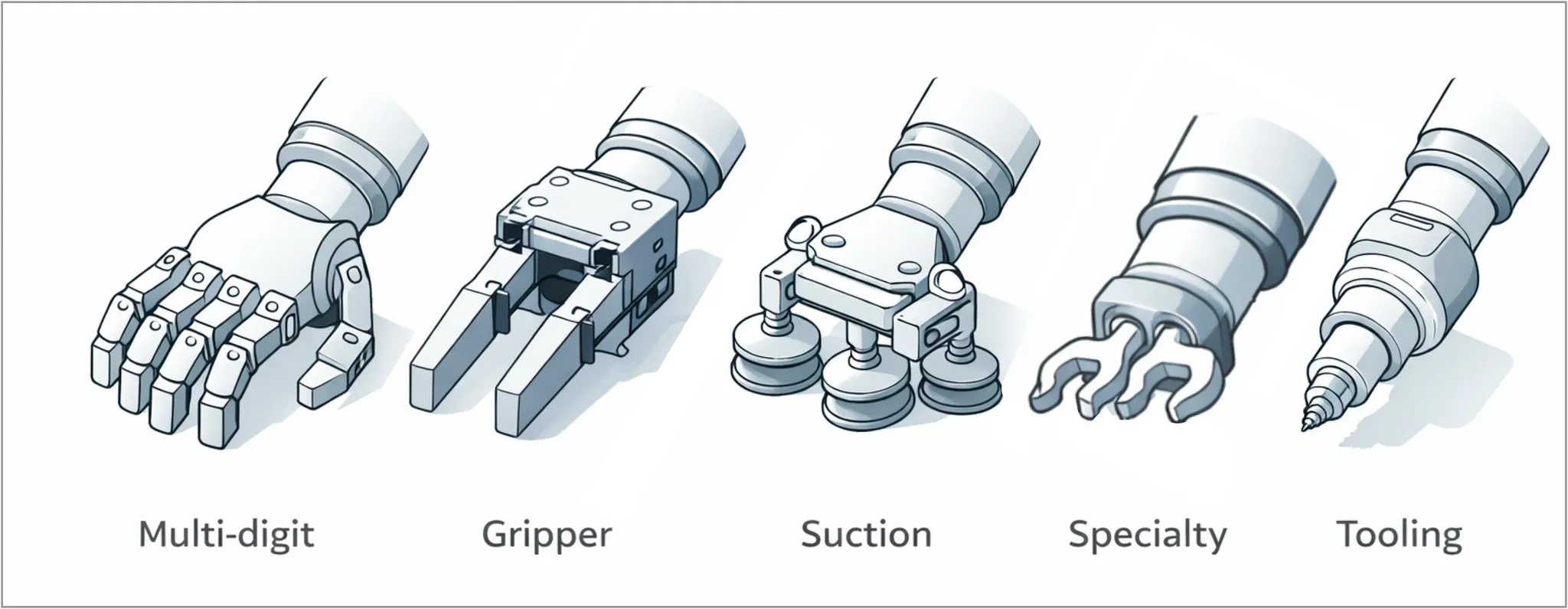 Multi-digit Gripper Suction Specialty Tooling