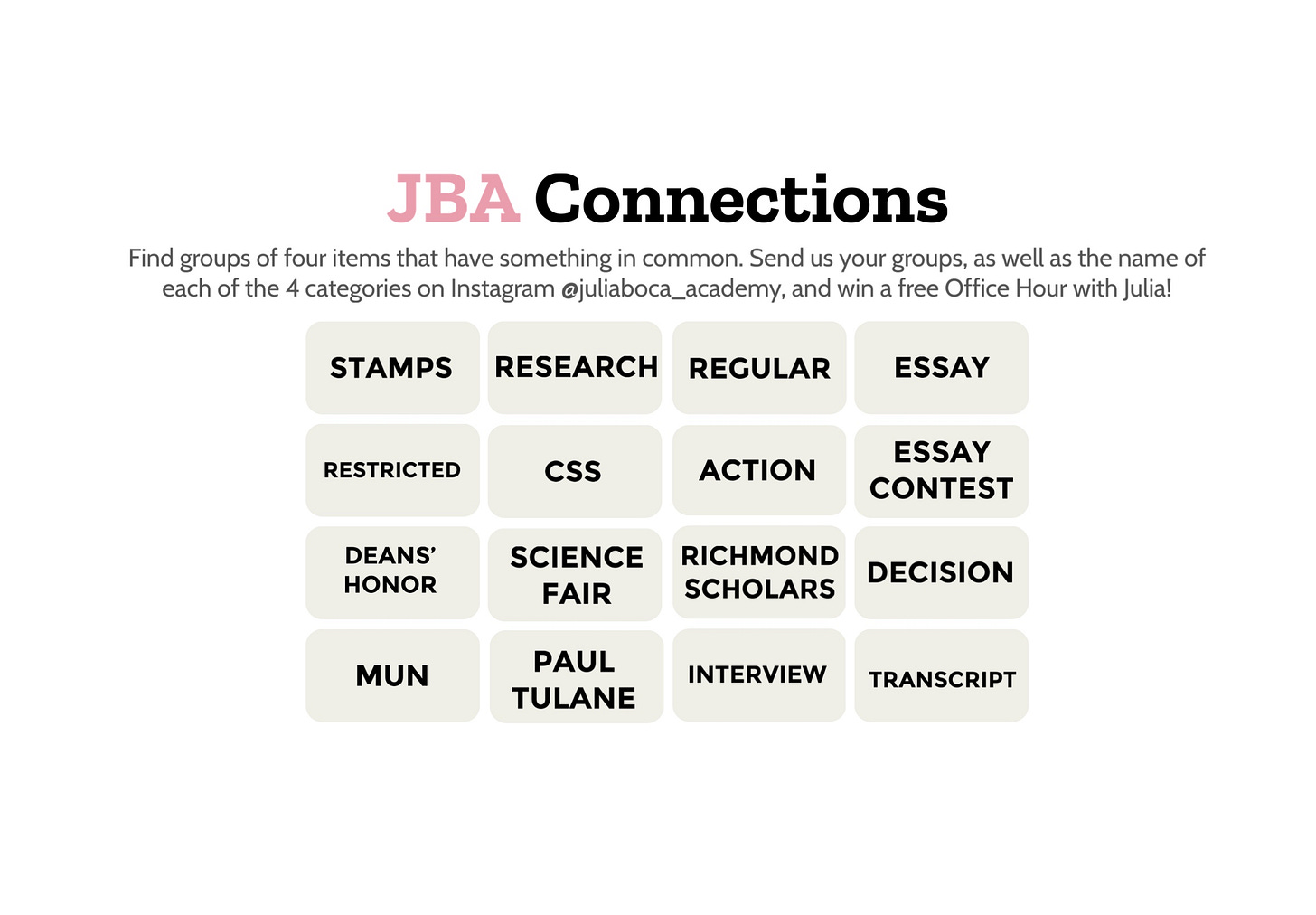 JBA Connections

Find groups of four items that have something in common. Send us your groups, as well as the name of each of the 4 categories on Instagram @juliaboca_academy, and win a free Office Hour with Julia!

STAMPS

RESEARCH

REGULAR

ESSAY

RESTRICTED

CSS

ACTION

ESSAY CONTEST

DEANS' HONOR

SCIENCE FAIR

RICHMOND SCHOLARS

DECISION

MUN

PAUL TULANE

INTERVIEW

TRANSCRIPT