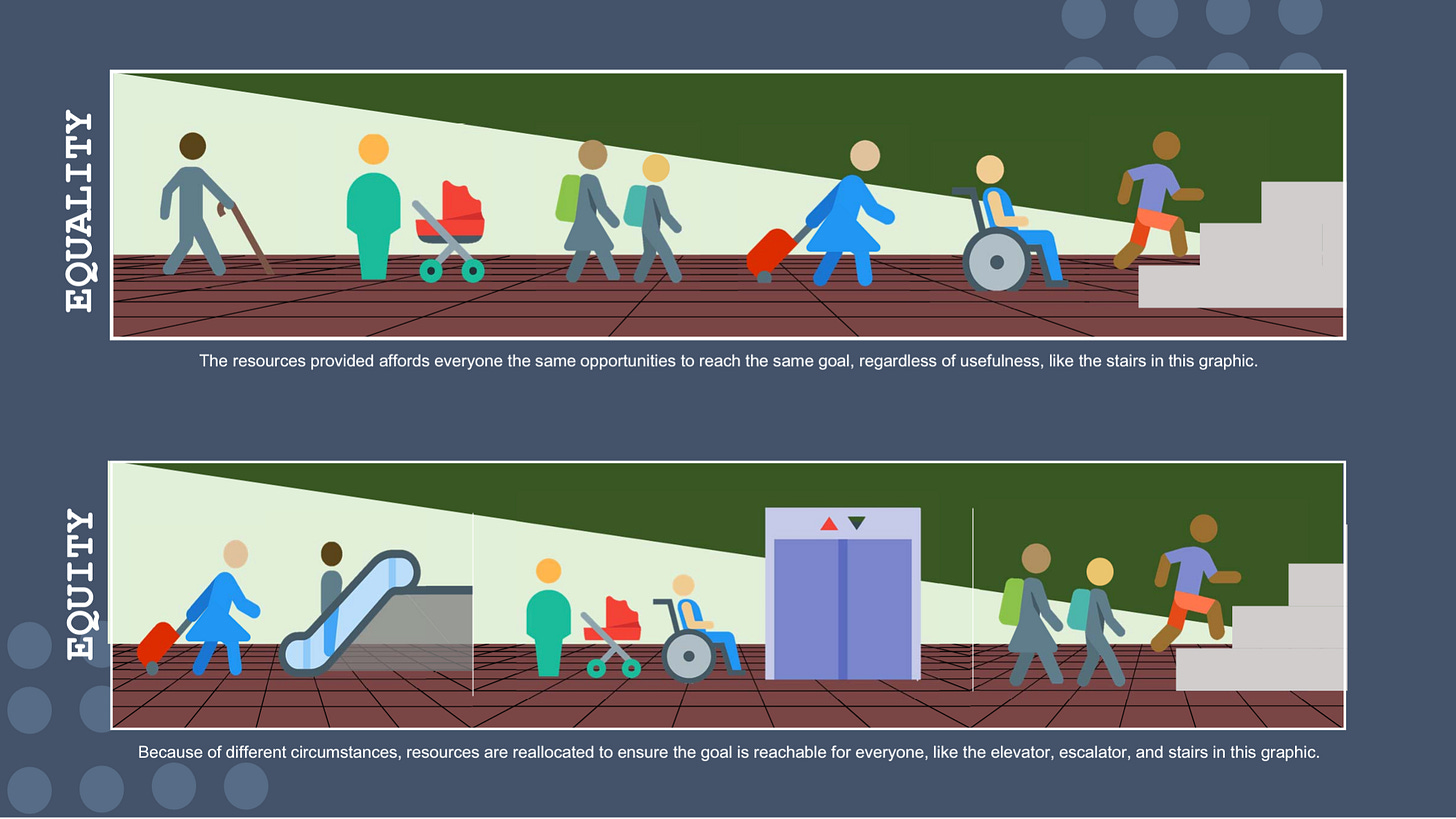 EQUALITY

The resources provided affords everyone the same opportunities to reach the same goal, regardless of usefulness, like the stairs in this graphic.

EQUITY

Because of different circumstances, resources are reallocated to ensure the goal is reachable for everyone, like the elevator, escalator, and stairs in this graphic.