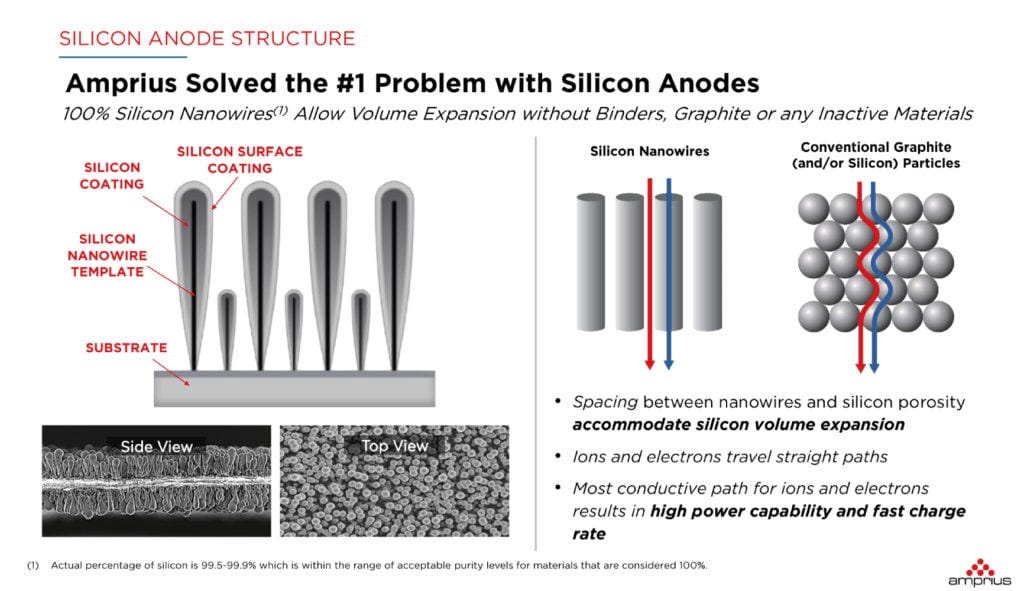 SILICON ANODE STRUCTURE

Amprius Solved the #1 Problem with Silicon Anodes

100% Silicon Nanowires$^{(1)}$ Allow Volume Expansion without Binders, Graphite or any Inactive Materials

SILICON COATING

SILICON SURFACE COATING

SILICON NANOWIRE TEMPLATE

SUBSTRATE

Side View

Top View

Silicon Nanowires

Conventional Graphite (and/or Silicon) Particles

• Spacing between nanowires and silicon porosity accommodate silicon volume expansion

• Ions and electrons travel straight paths

• Most conductive path for ions and electrons results in high power capability and fast charge rate

(1) Actual percentage of silicon is 99.5-99.9% which is within the range of acceptable purity levels for materials that are considered 100%.

amprius